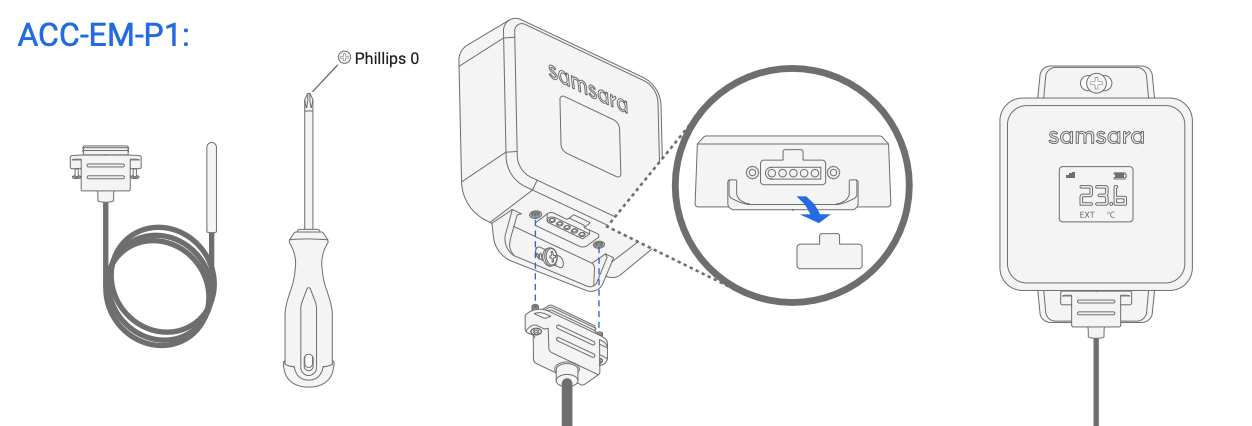 ACC-EM-P1:

Phillips 0

samsara

samsara

23.6
EXT °C