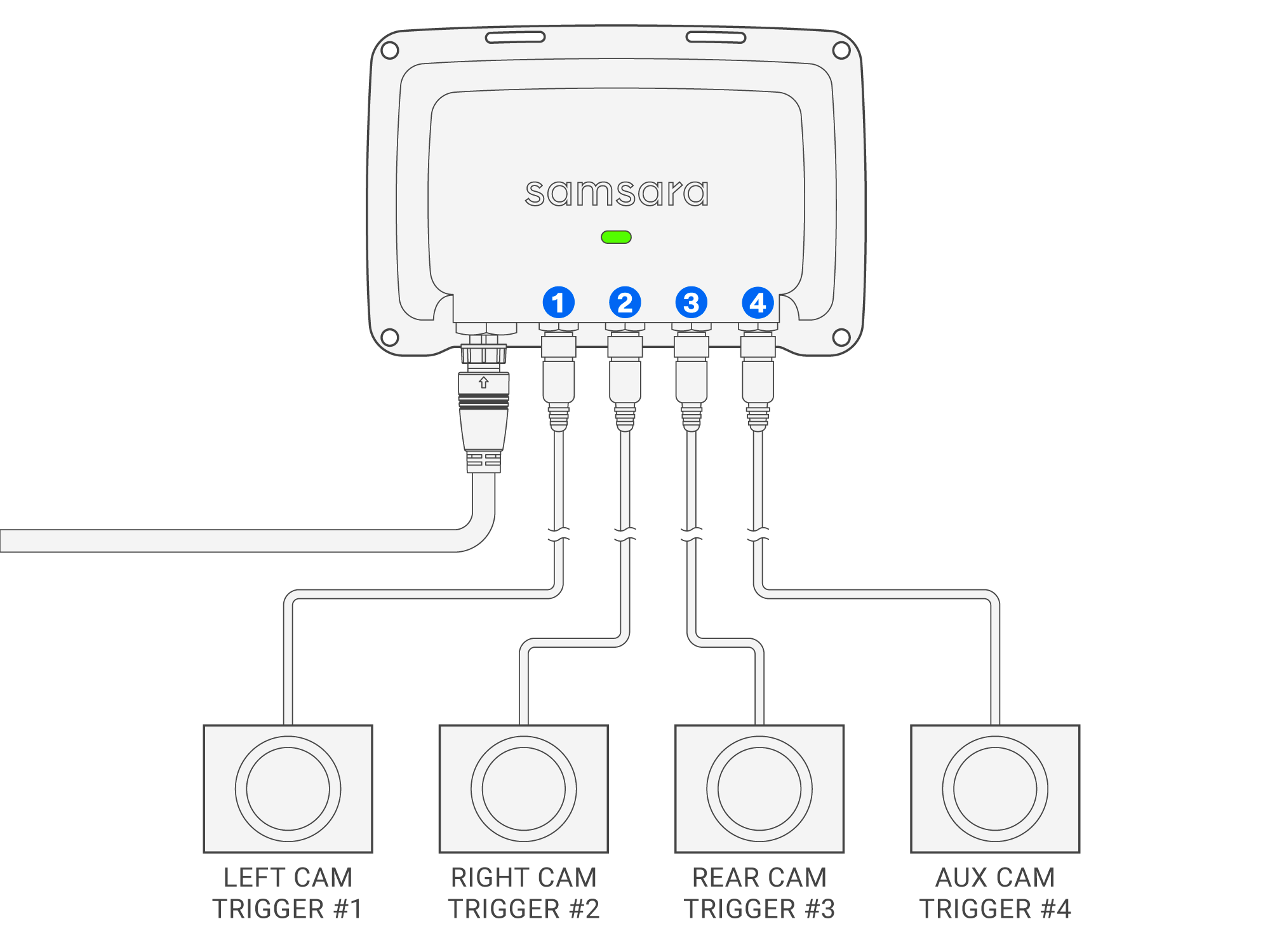 samsara

1

2

3

4

LEFT CAM
TRIGGER #1

RIGHT CAM
TRIGGER #2

REAR CAM
TRIGGER #3

AUX CAM
TRIGGER #4