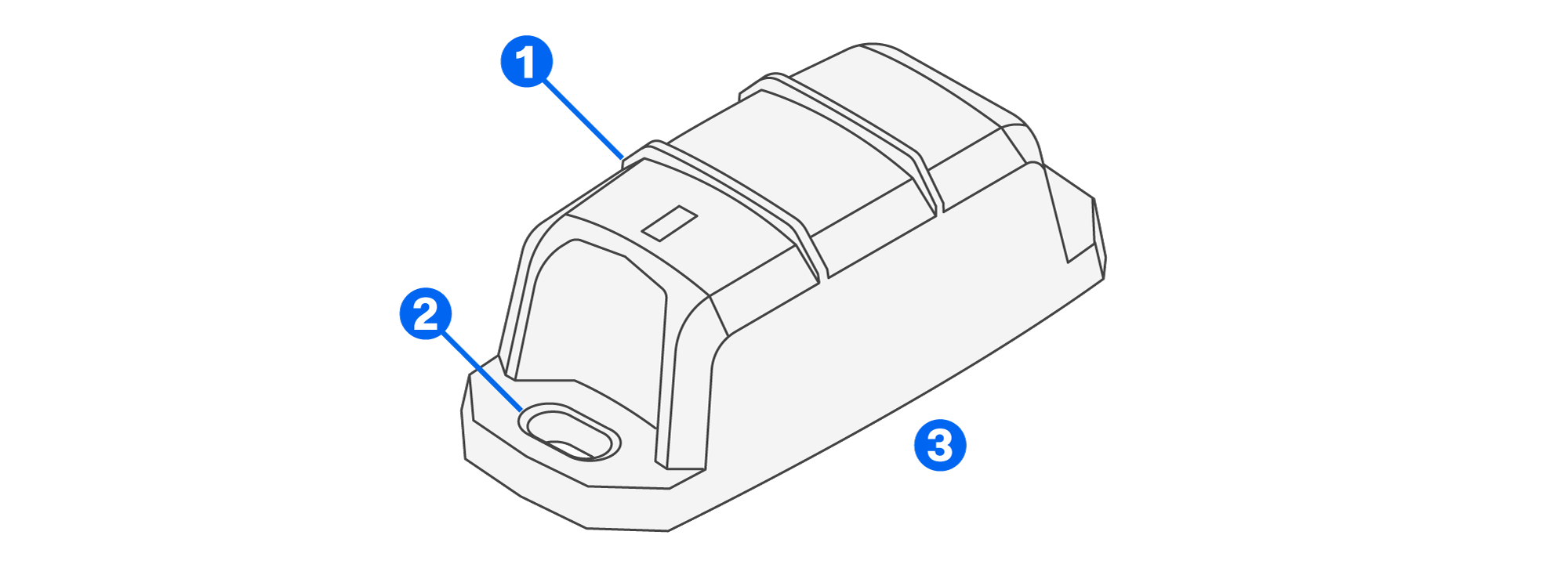 1
2
3