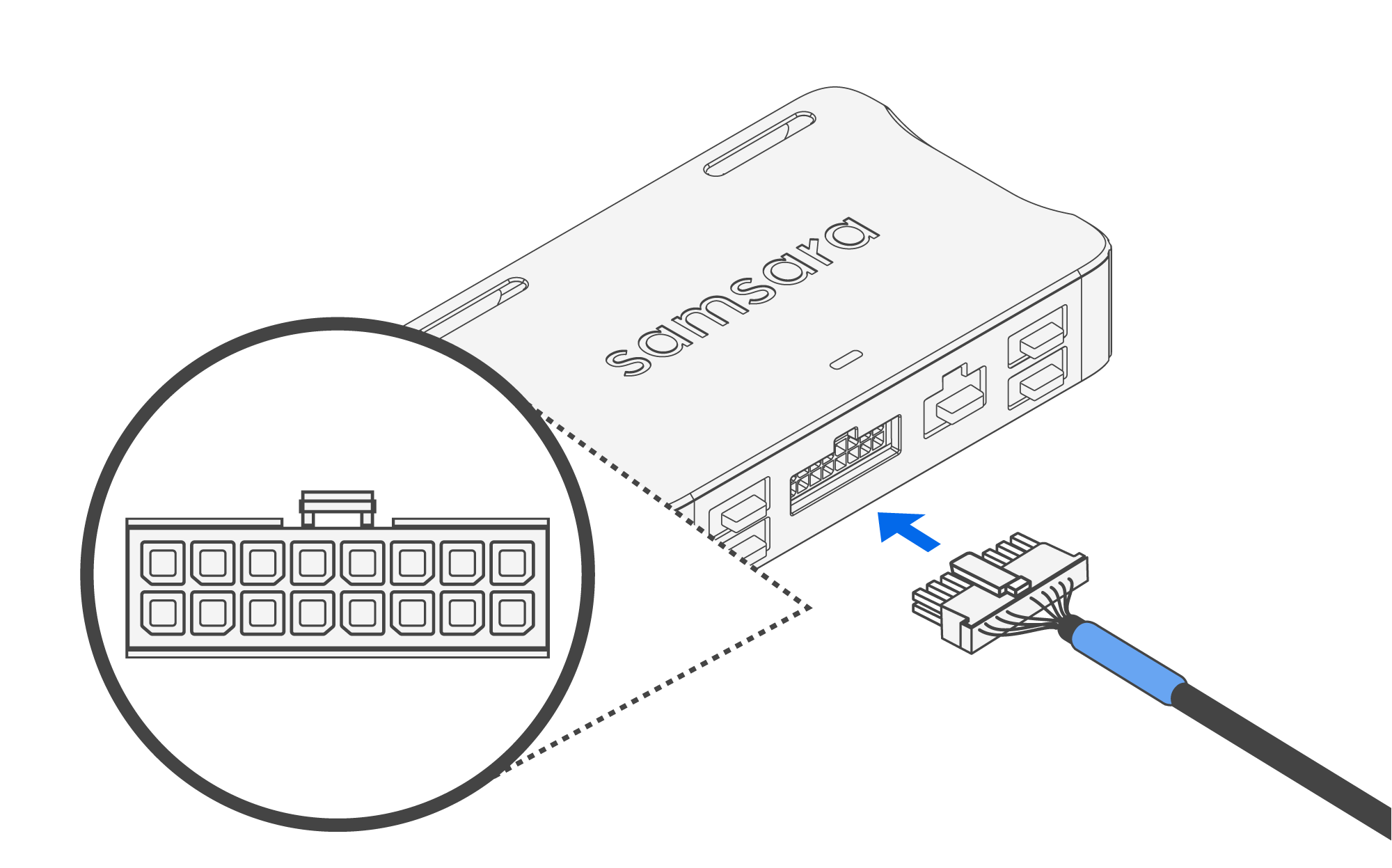 samsara