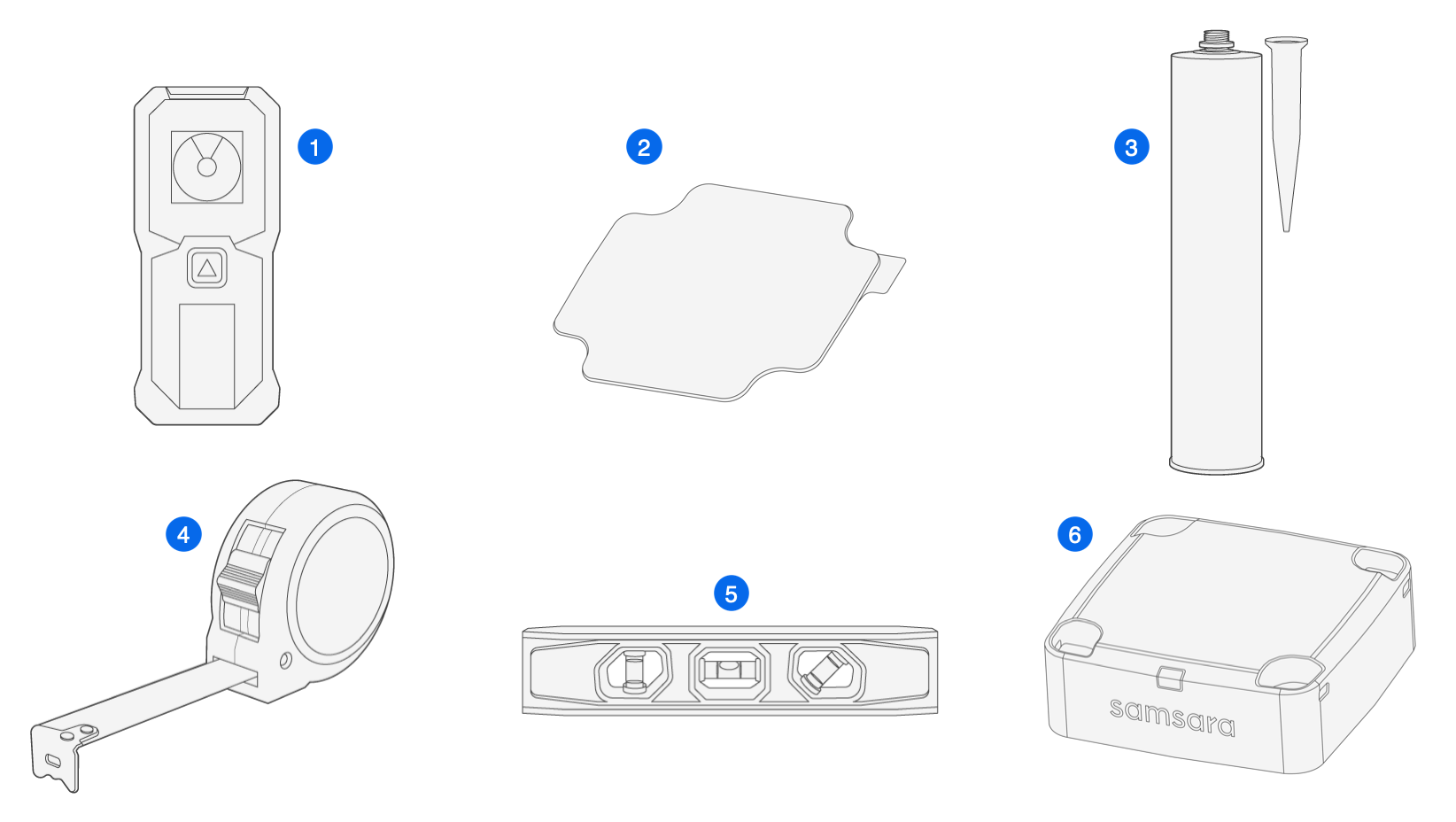 1
2
3
4
5
6
samsara