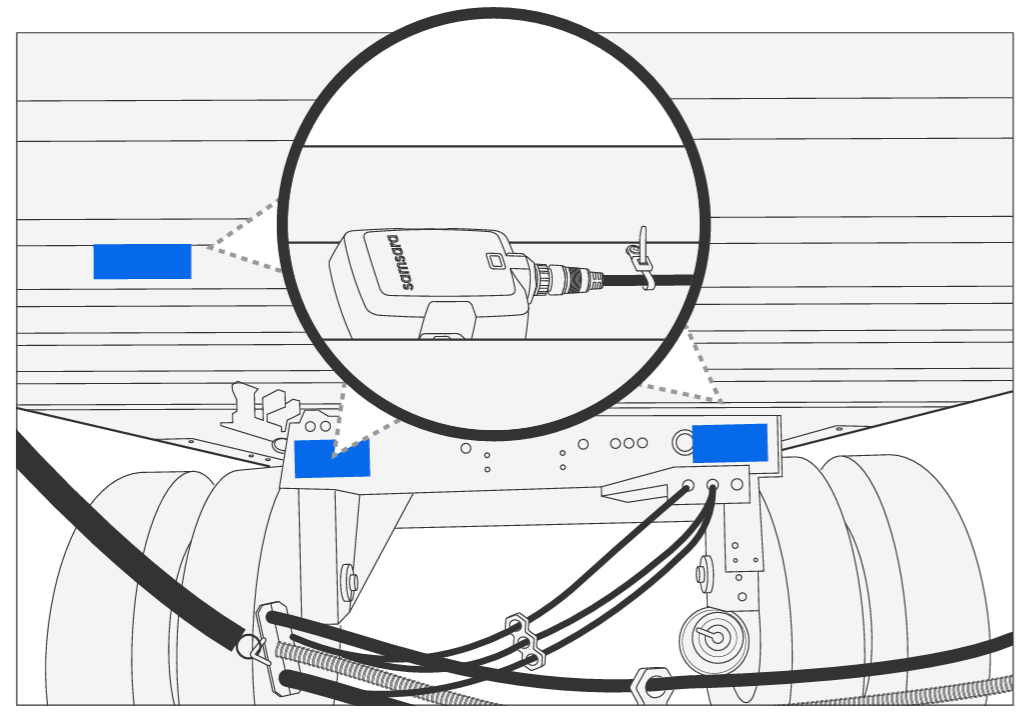 samsara