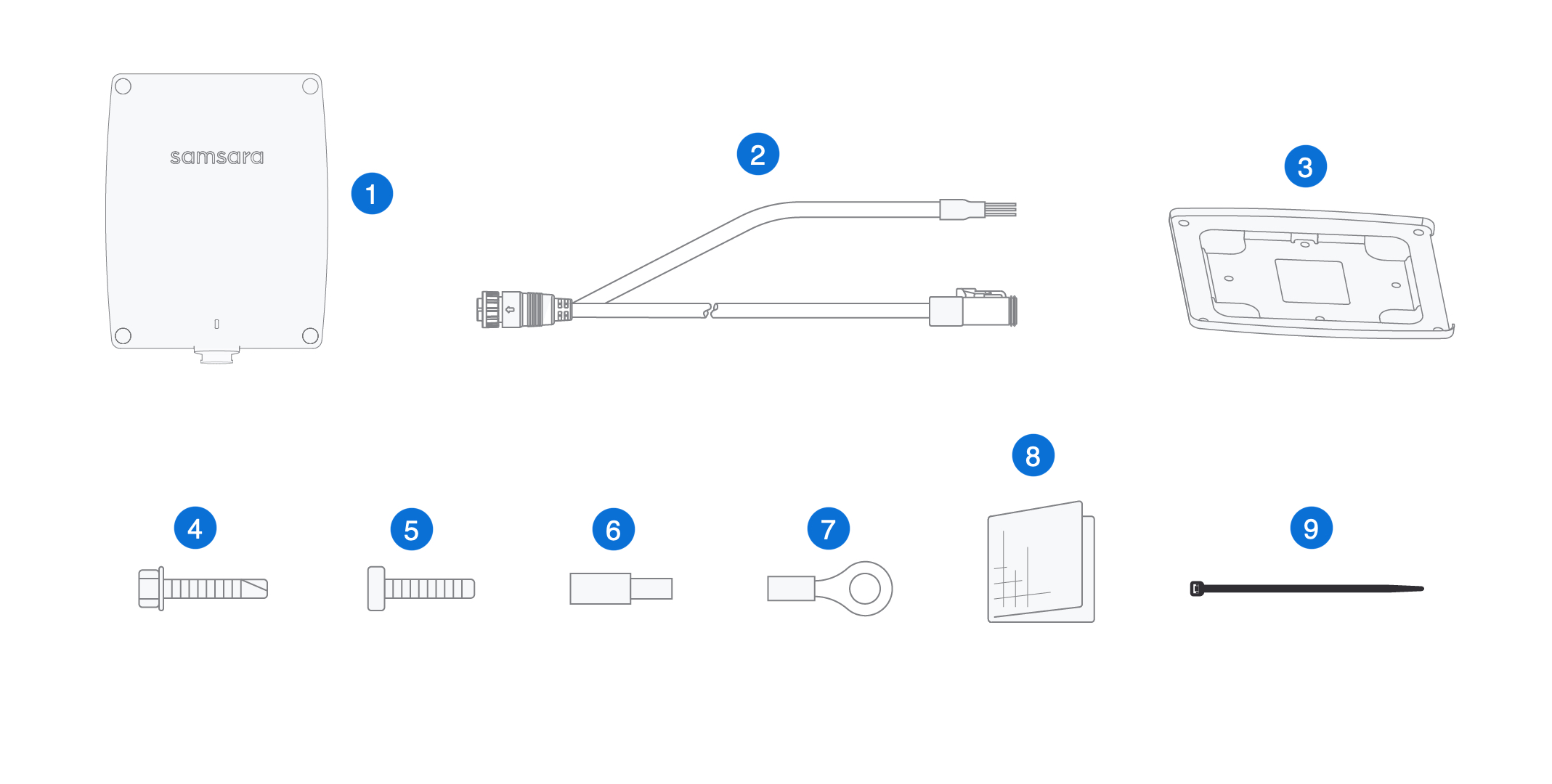 samsara

1

2

3

4

5

6

7

8

9