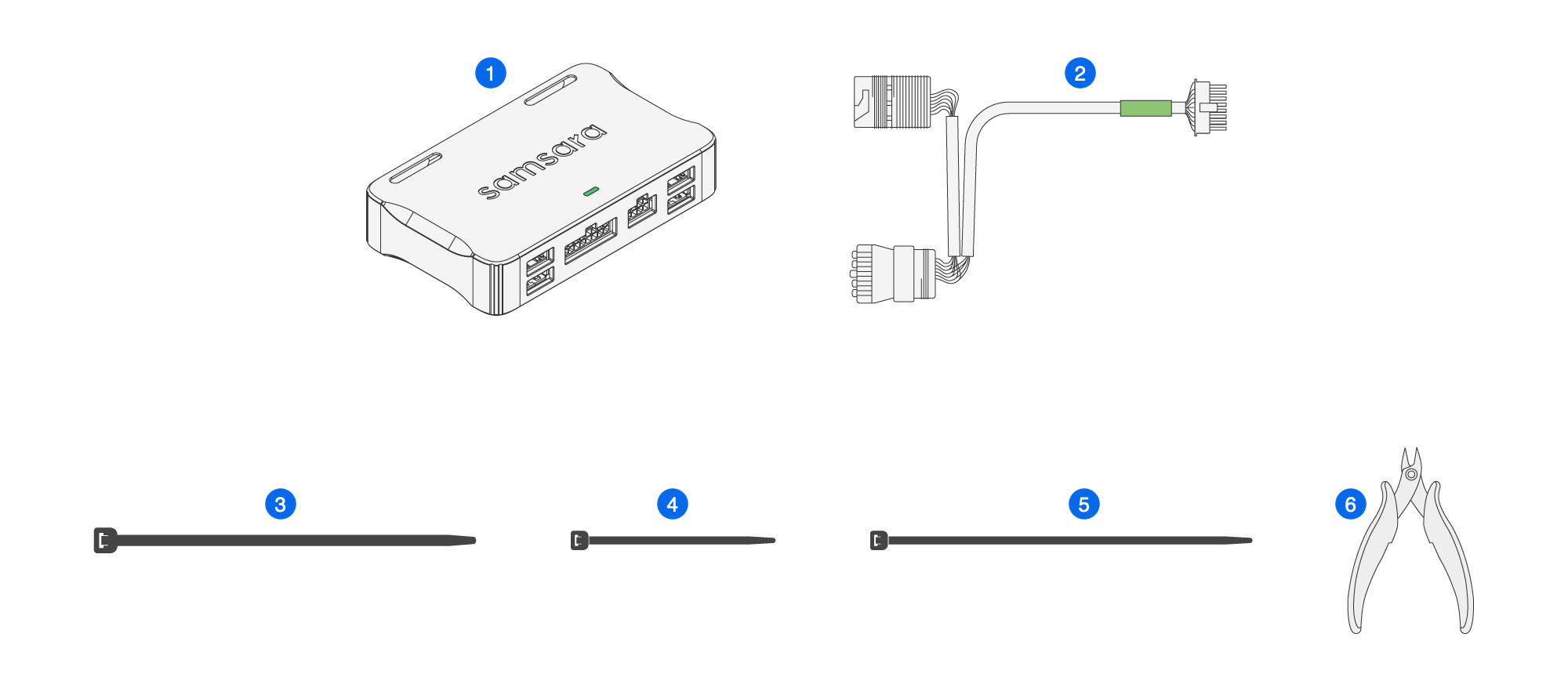 1
samsara
2
3
4
5
6