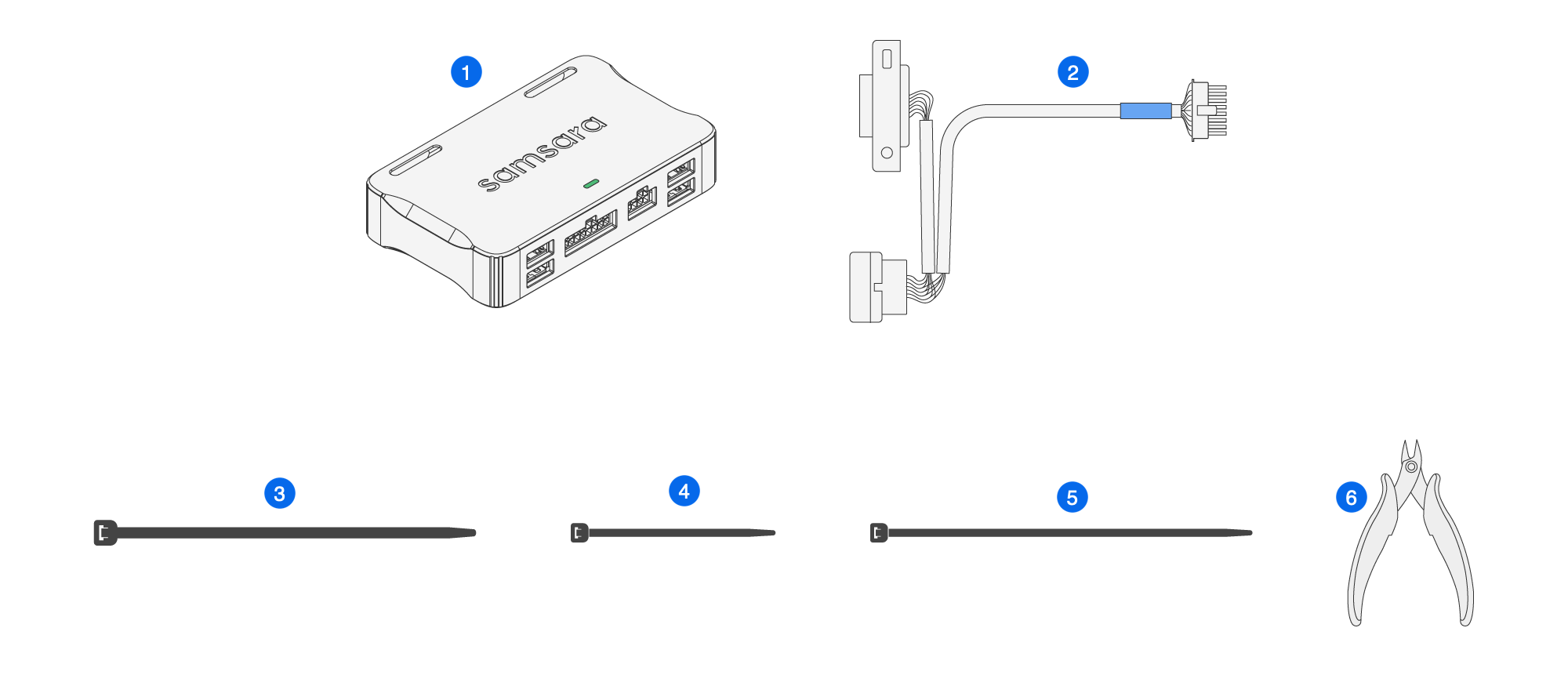 1
samsara
2
3
4
5
6