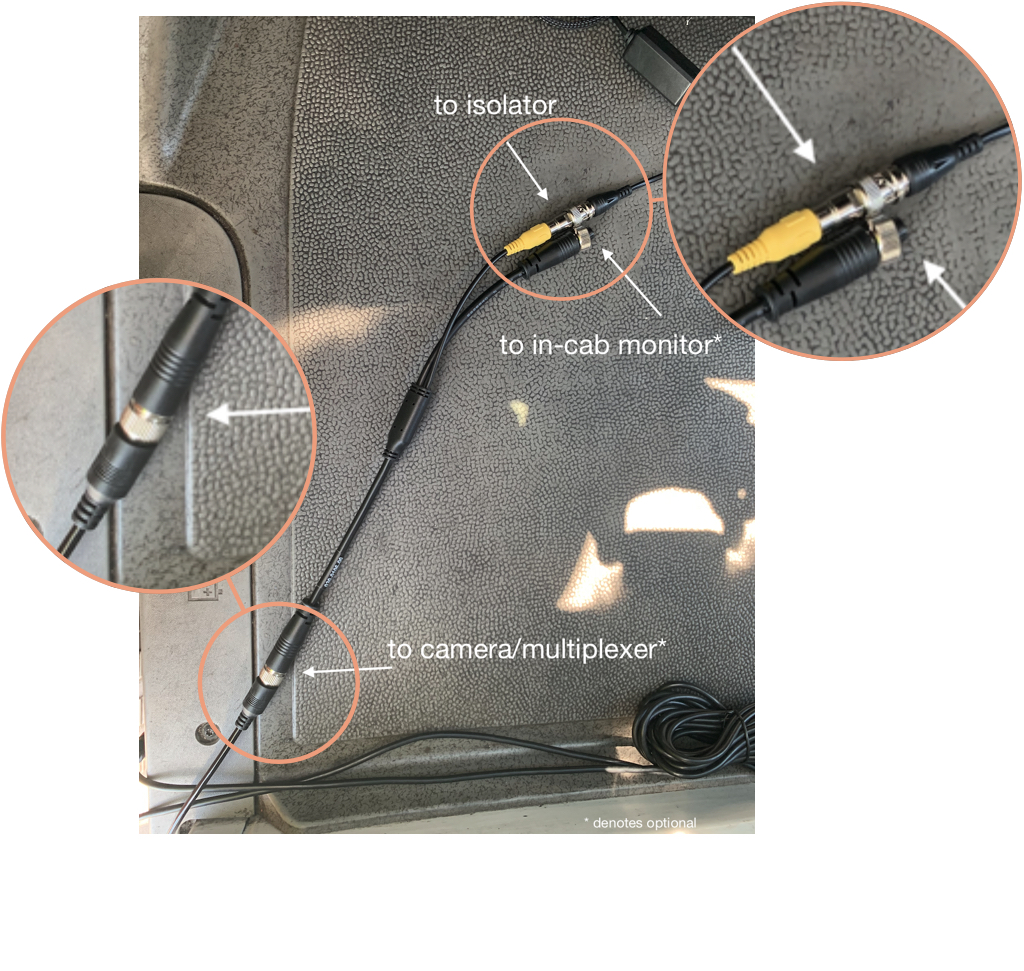 to isolator

to in-cab monitor*

to camera/multiplexer*

* denotes optional