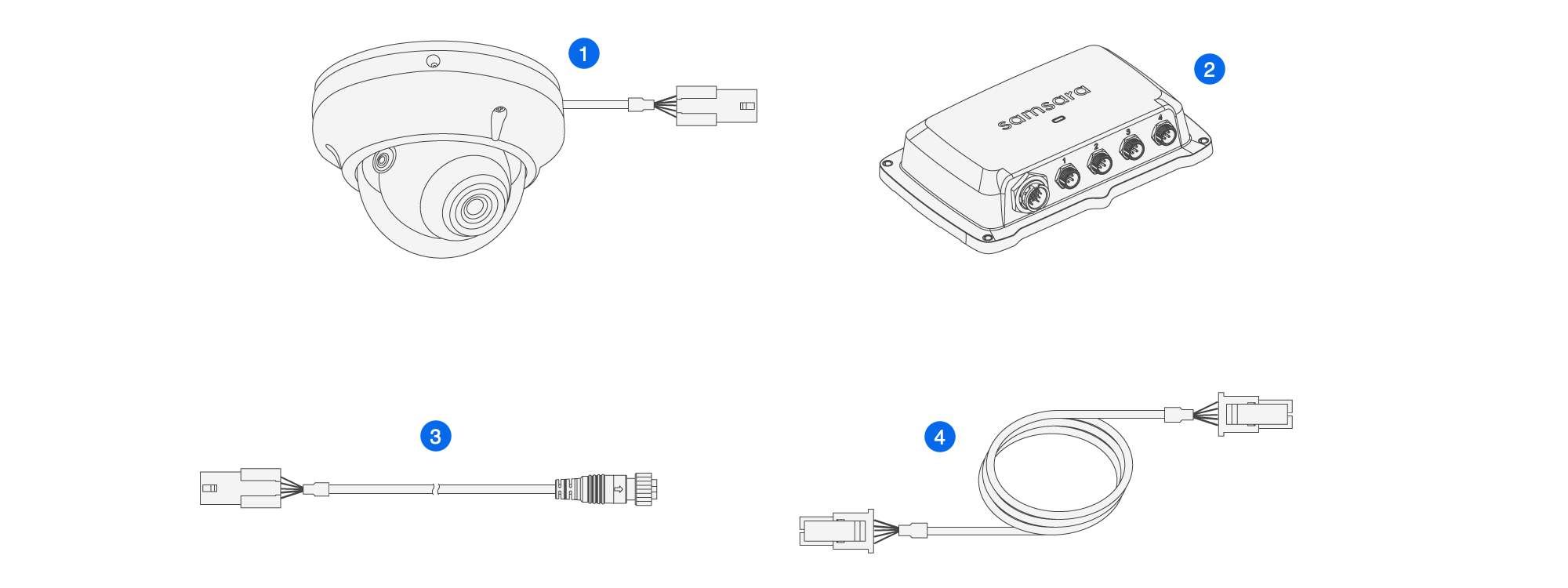 1

2

samsara

1 2 3 4

3

4