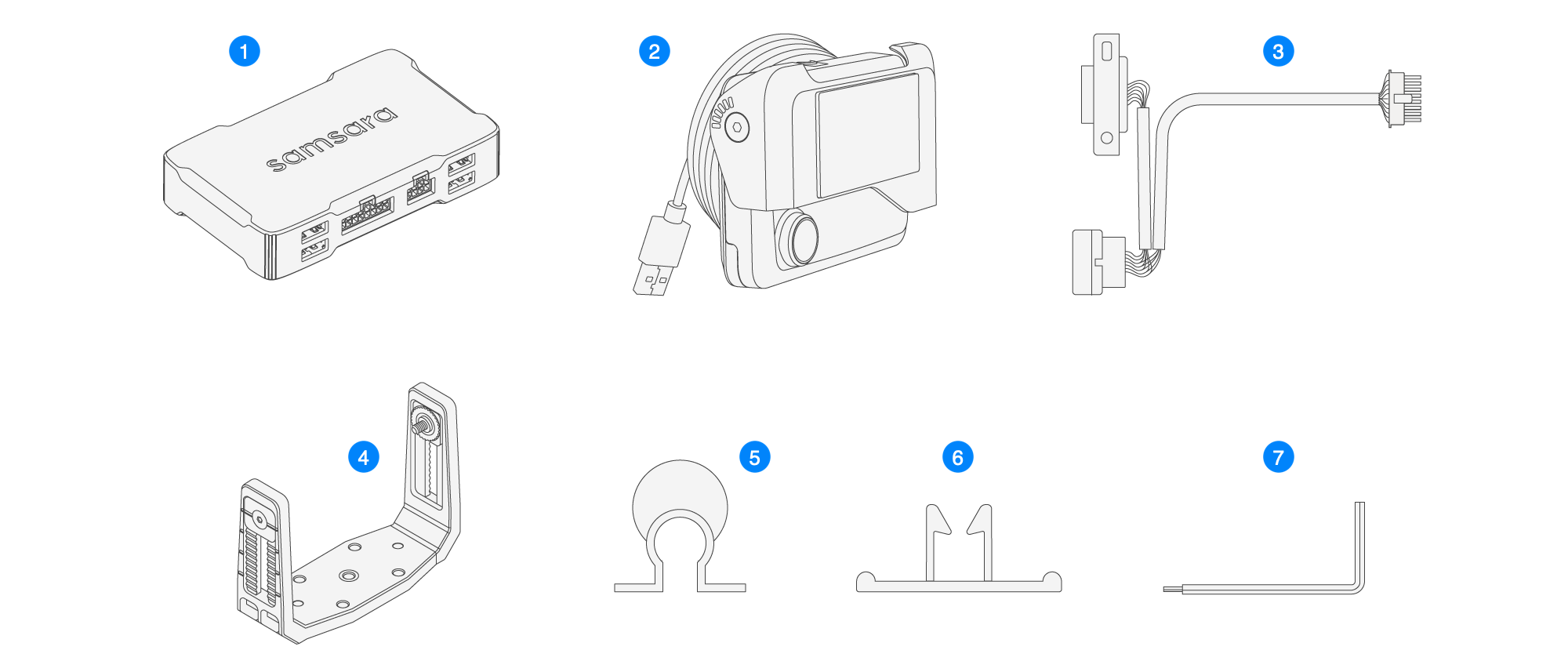 1

samsara

2

3

4

5

6

7