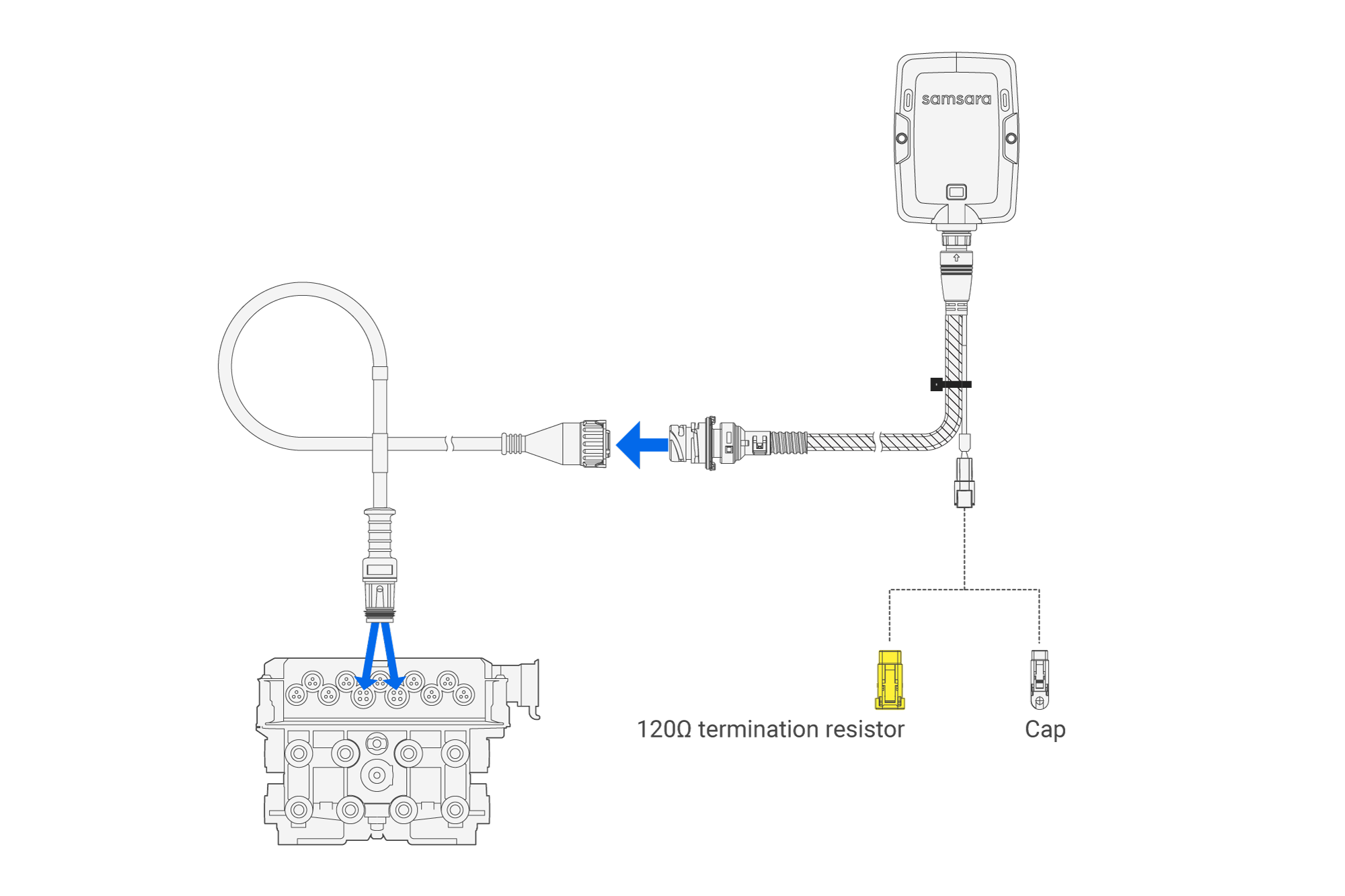 samsara

120Ω termination resistor

Cap