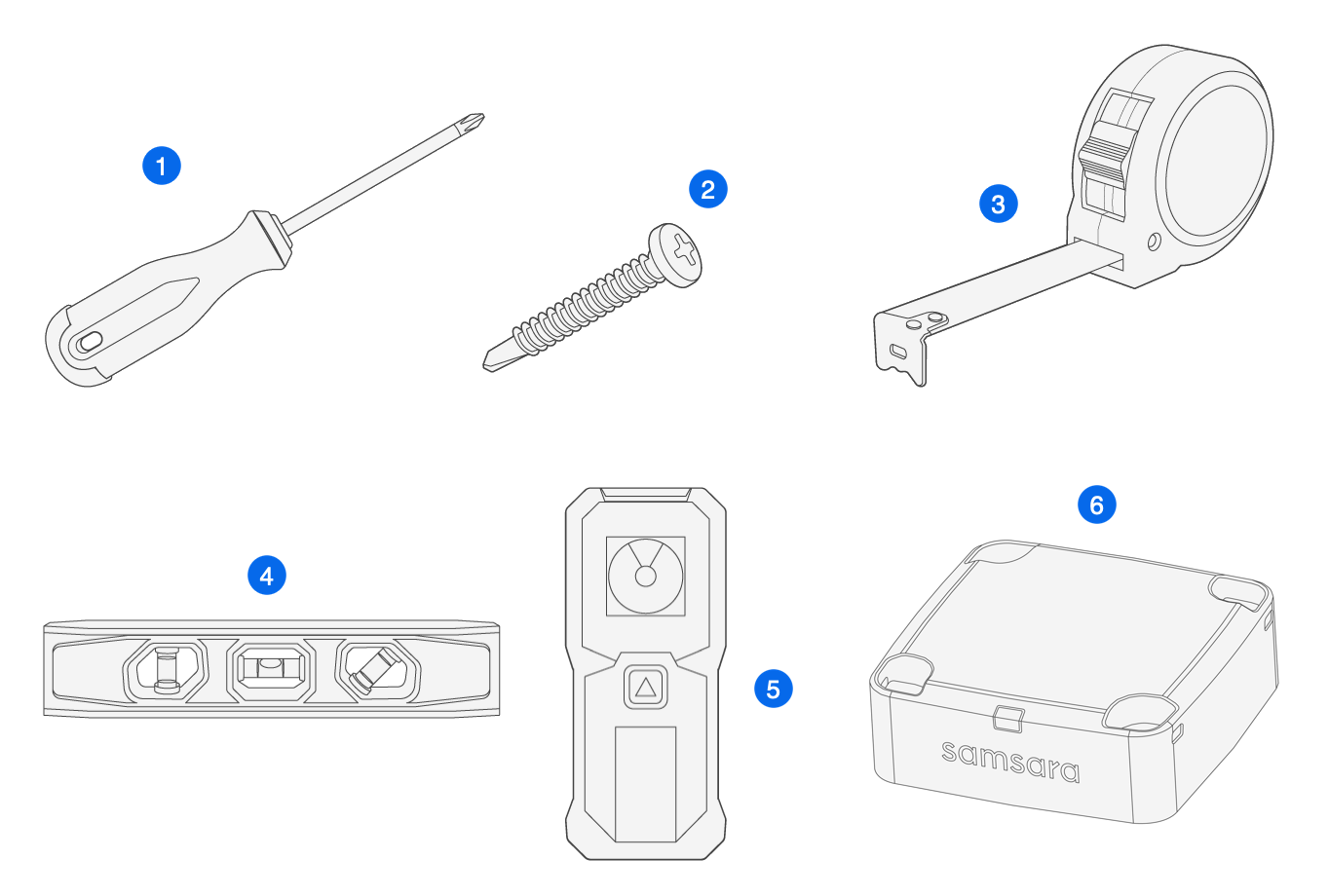 1

2

3

4

5

6

samsara