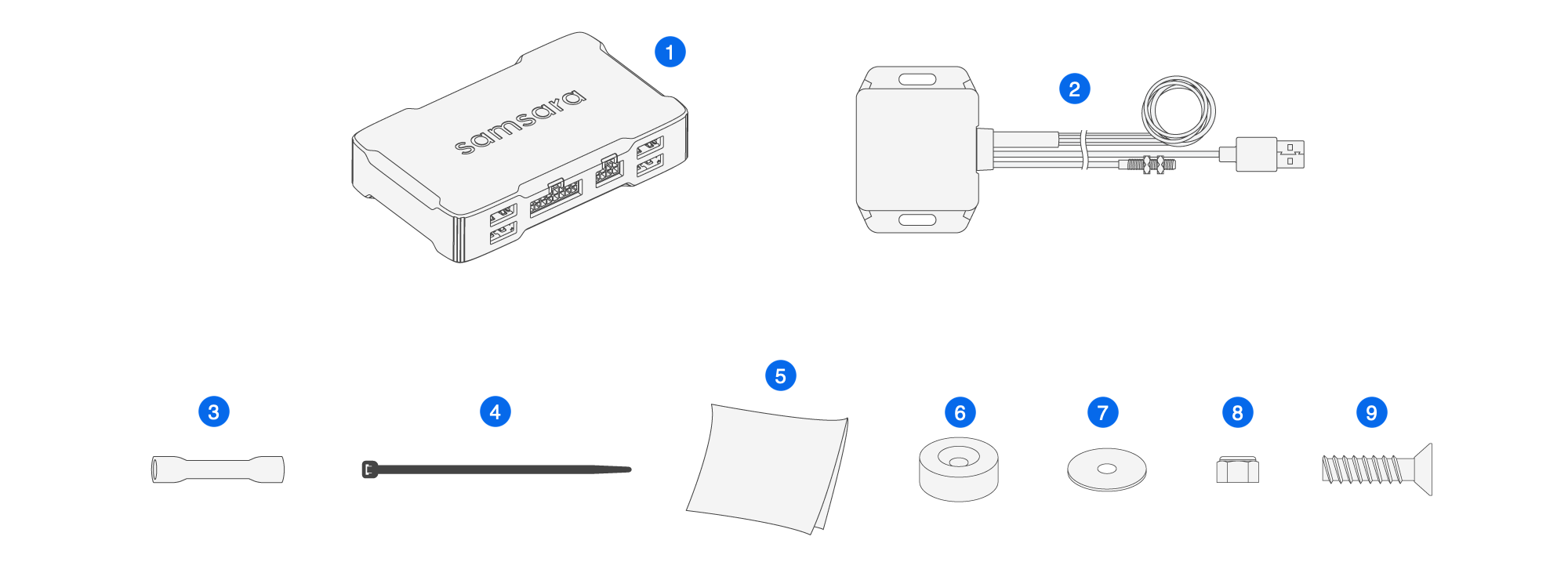 samsara
1
2
3
4
5
6
7
8
9