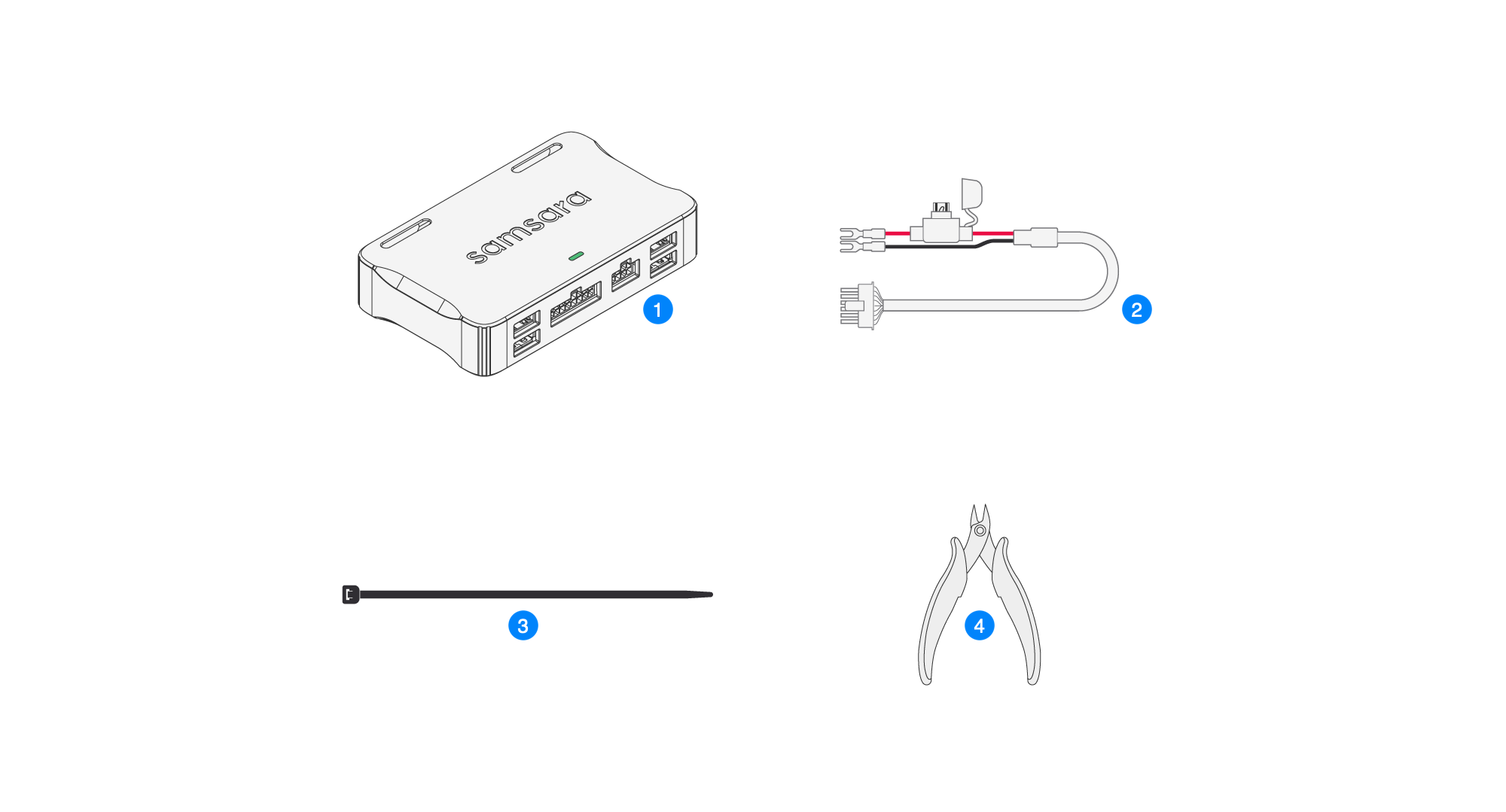 samsara
1
2
3
4