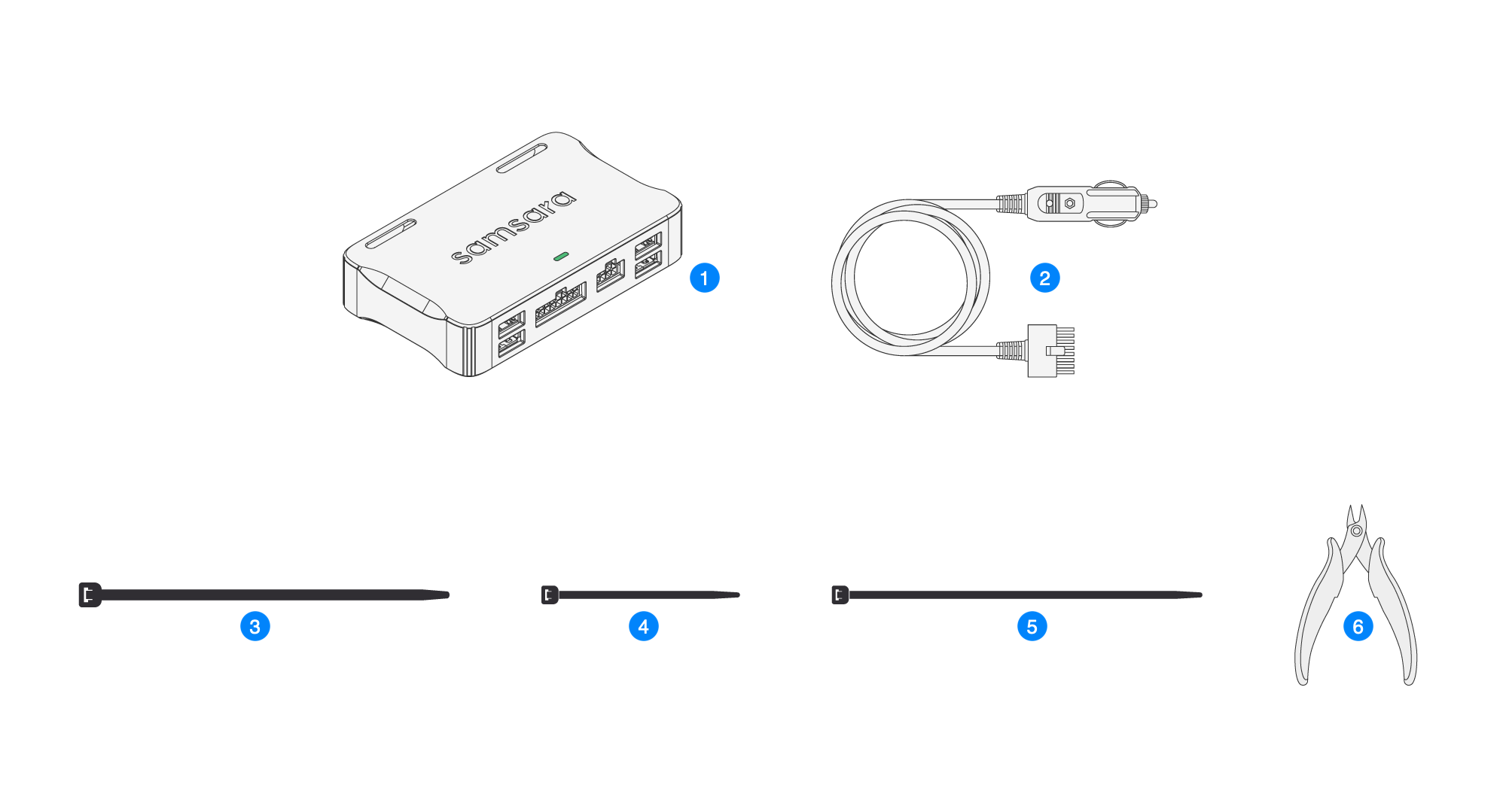 samsara
1
2
3
4
5
6