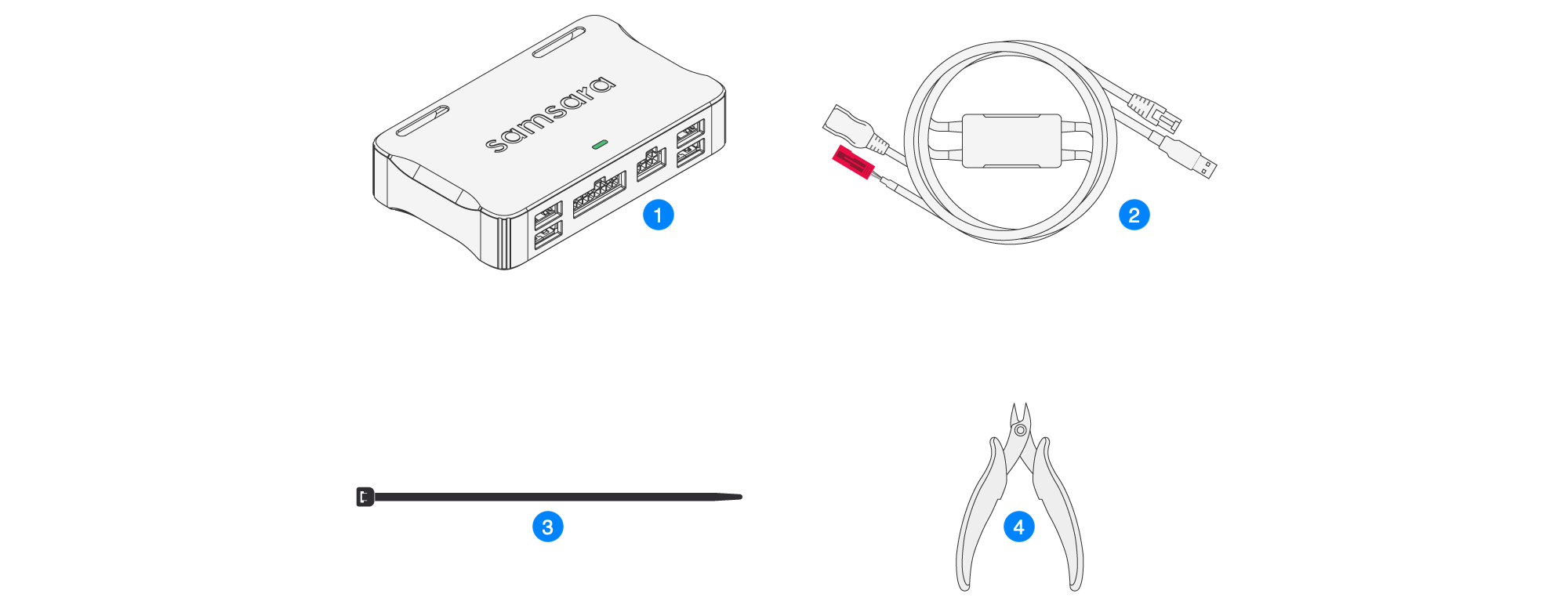 samsara

1

2

3

4