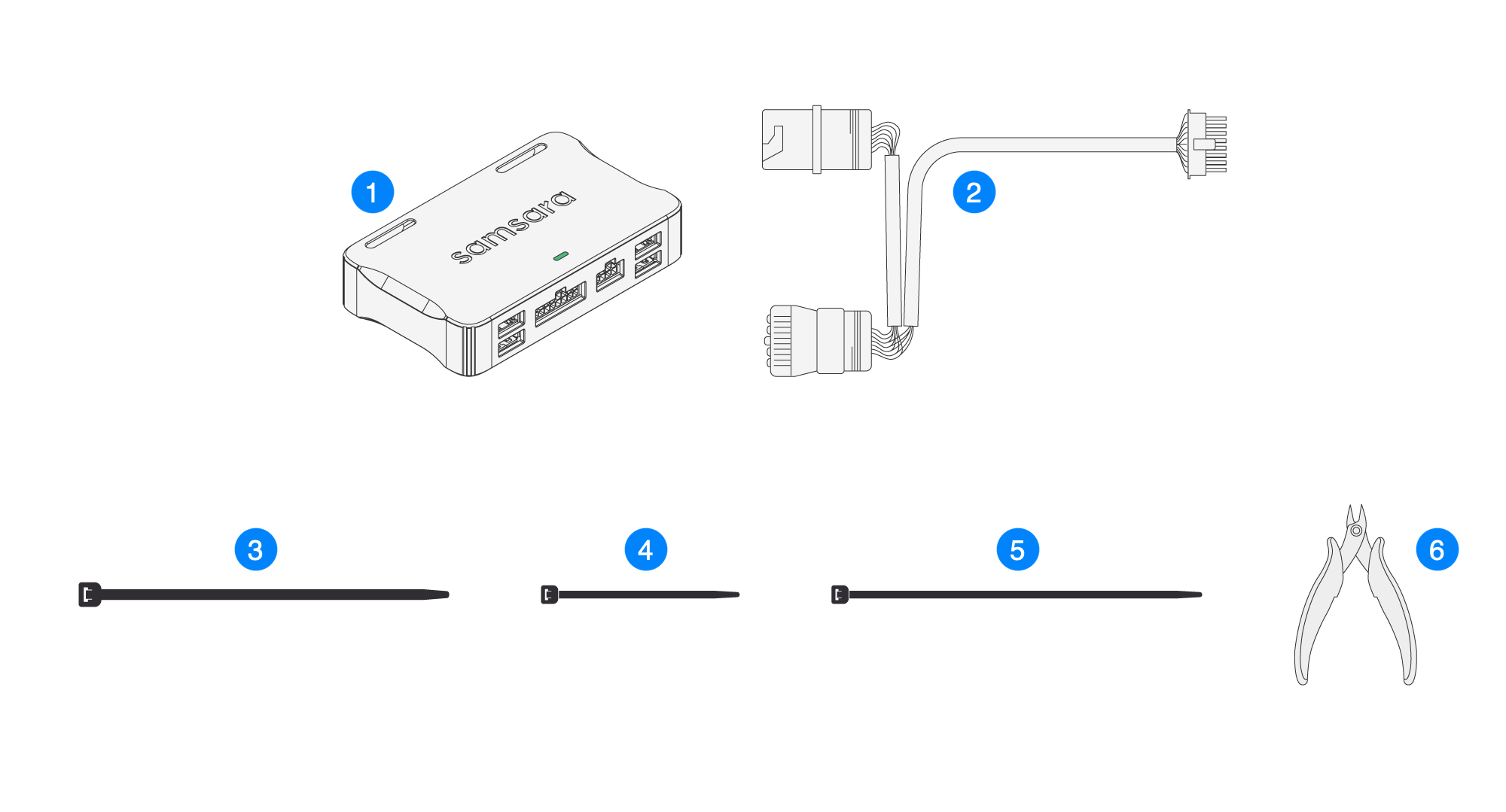 1
samsara
2
3
4
5
6