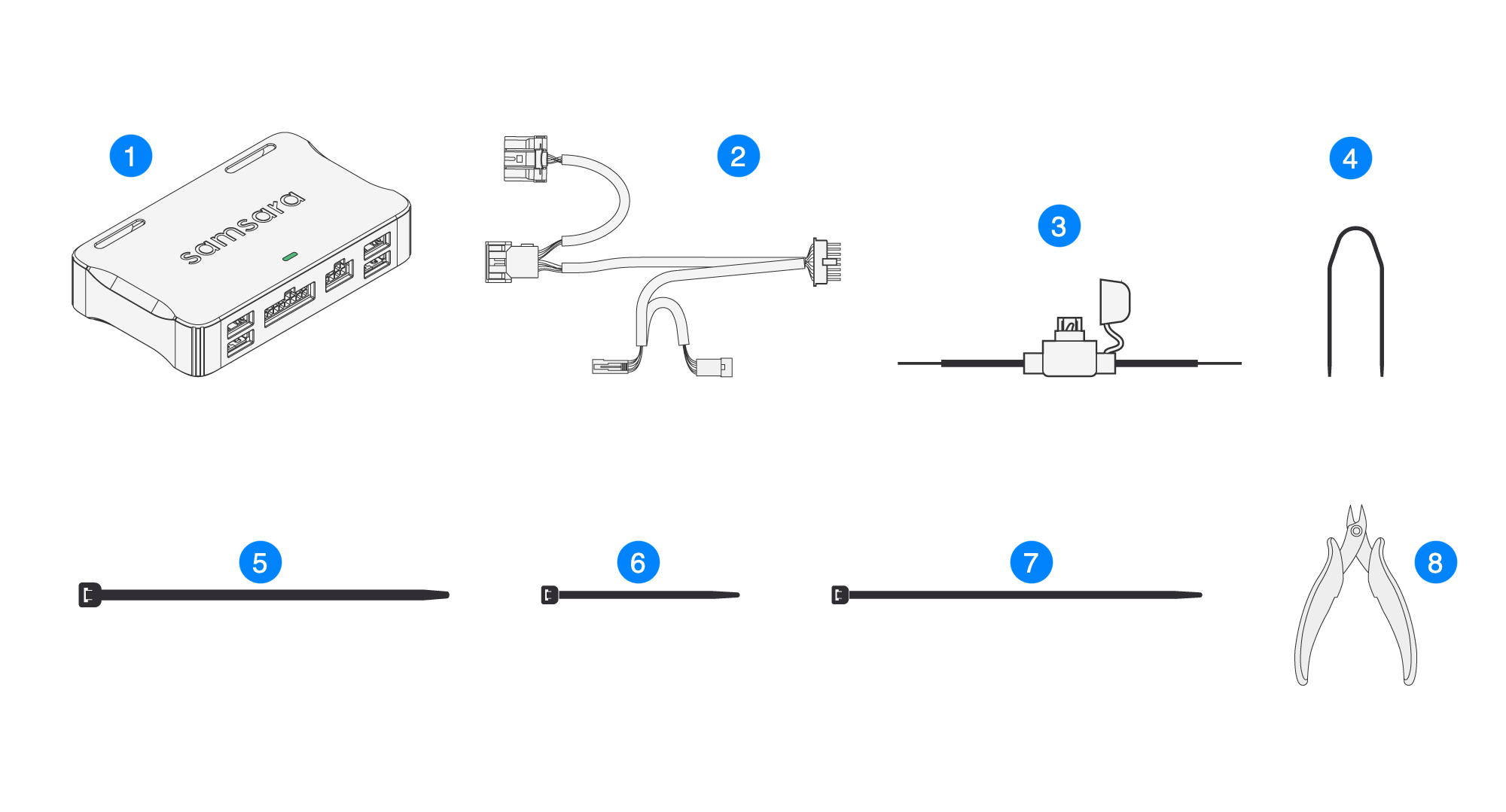 1
samsara
2
3
4
5
6
7
8