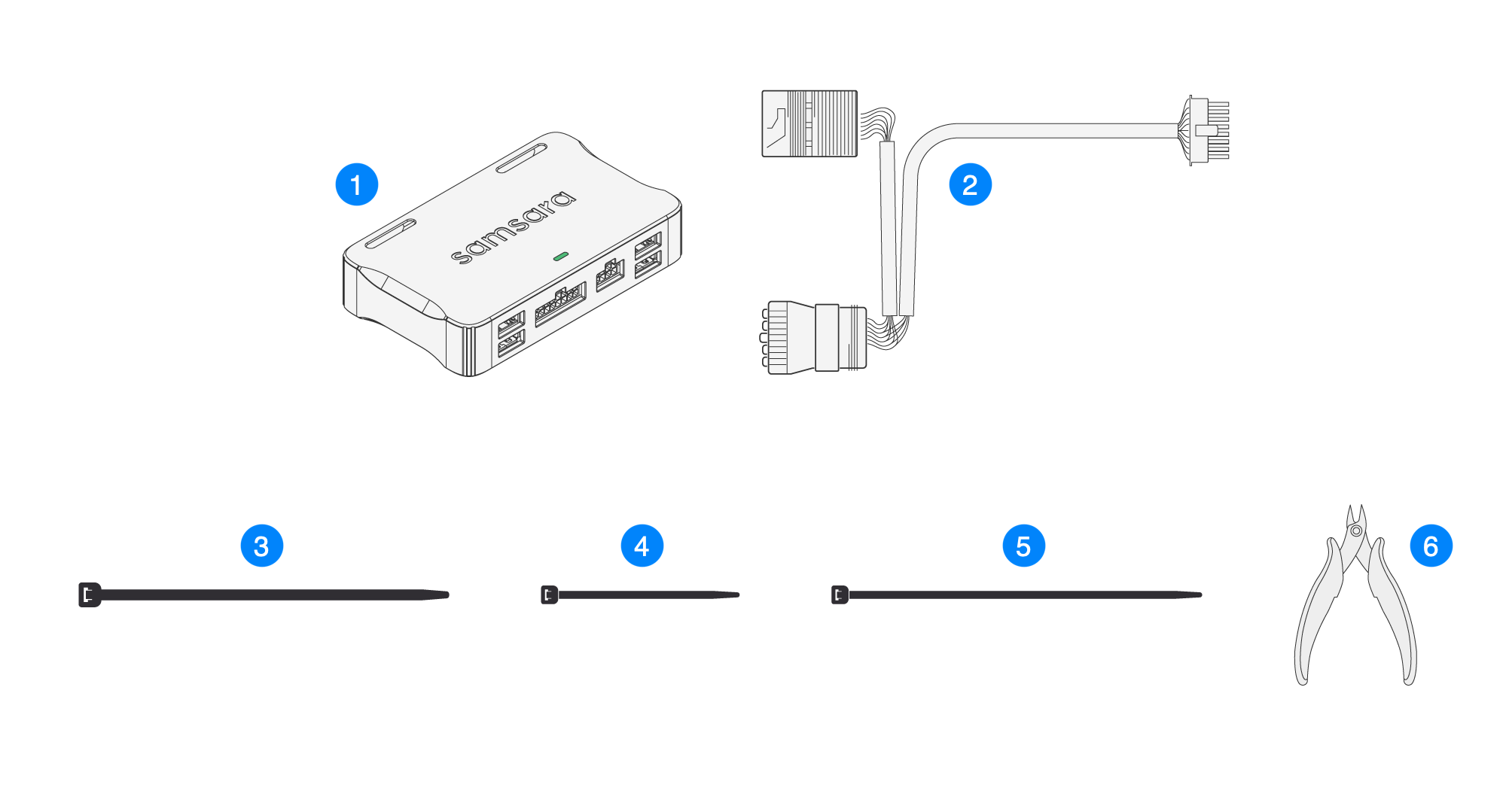 1

samsara

2

3

4

5

6