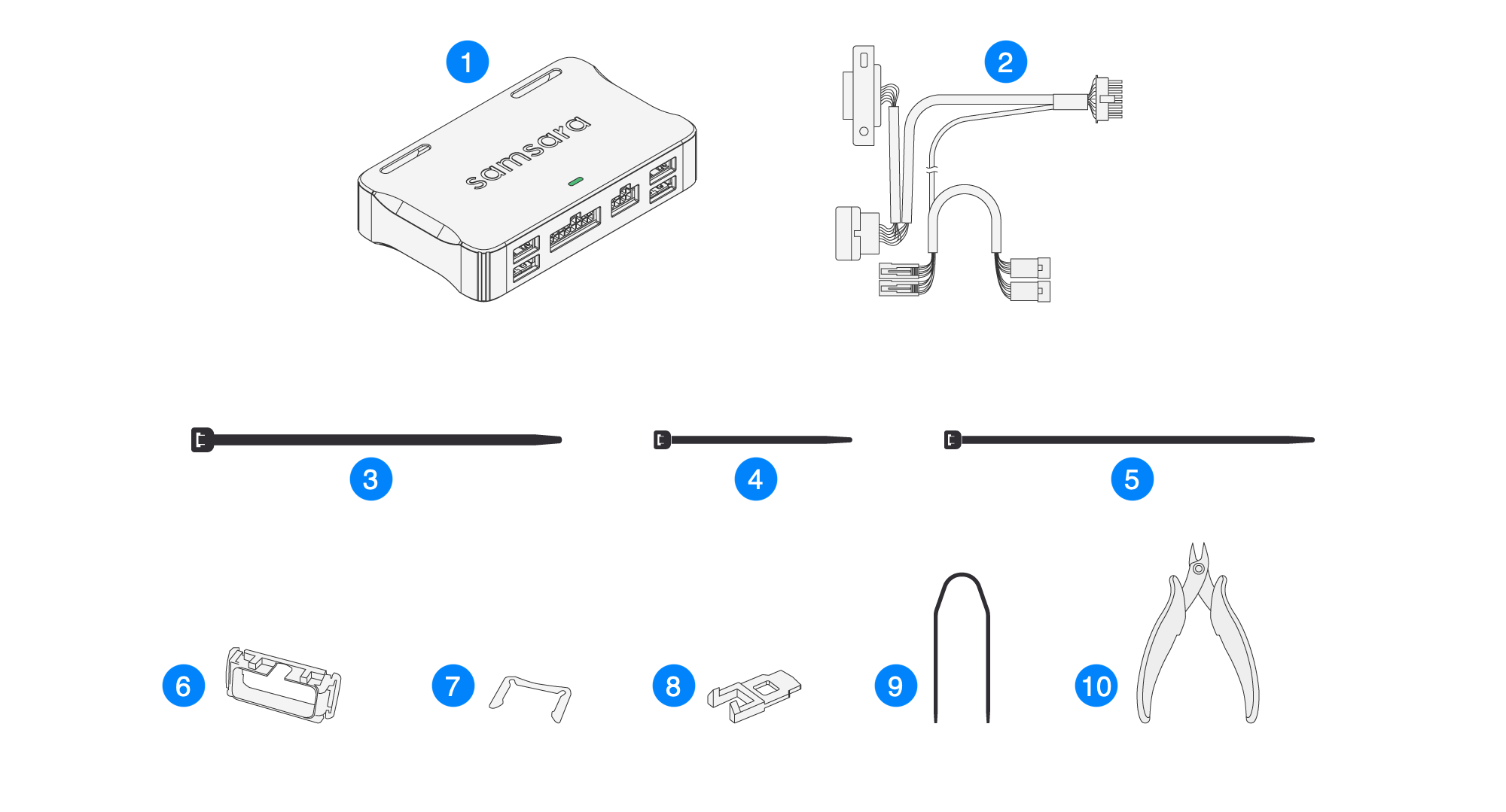 1
samsara
2
3
4
5
6
7
8
9
10