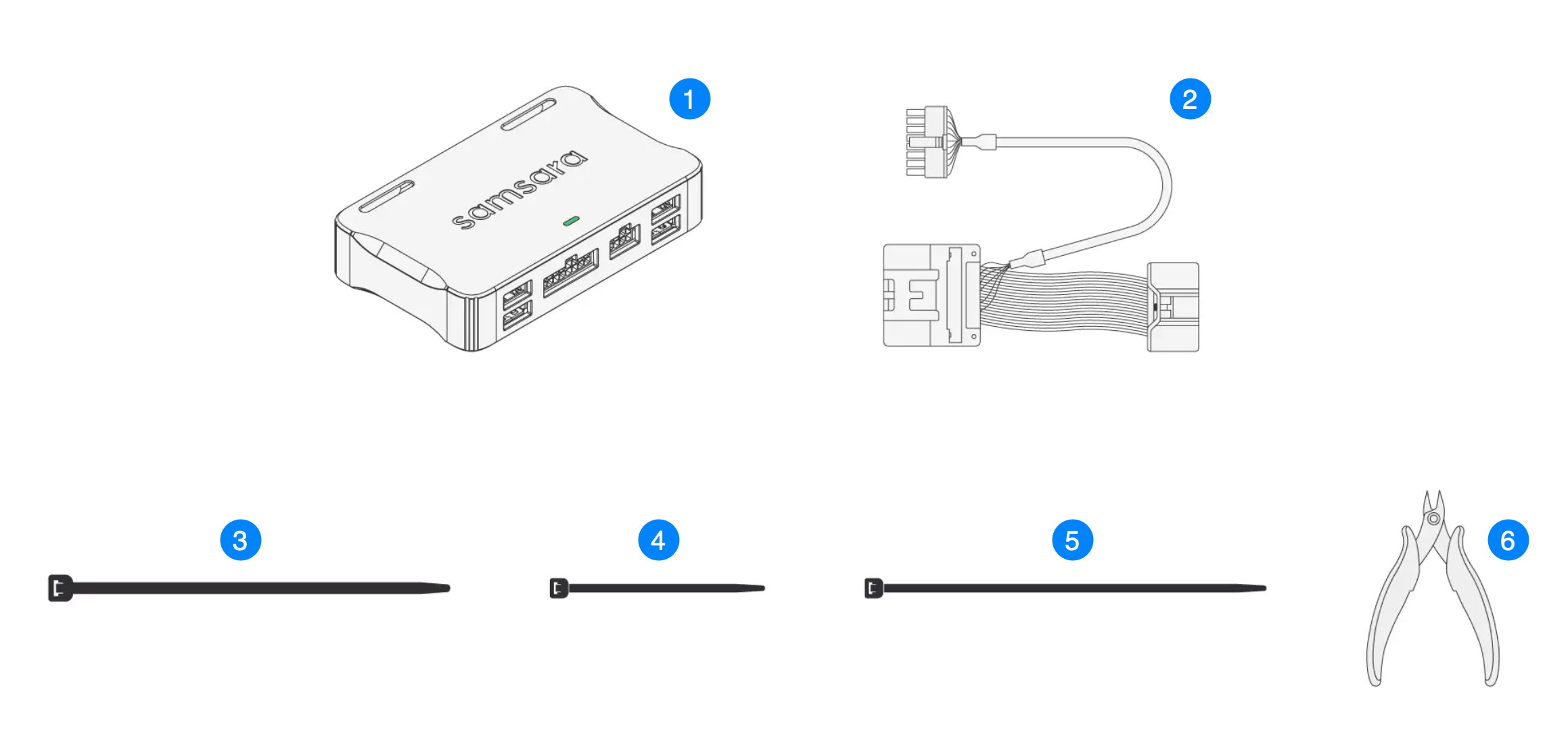 samsara

1

2

3

4

5

6