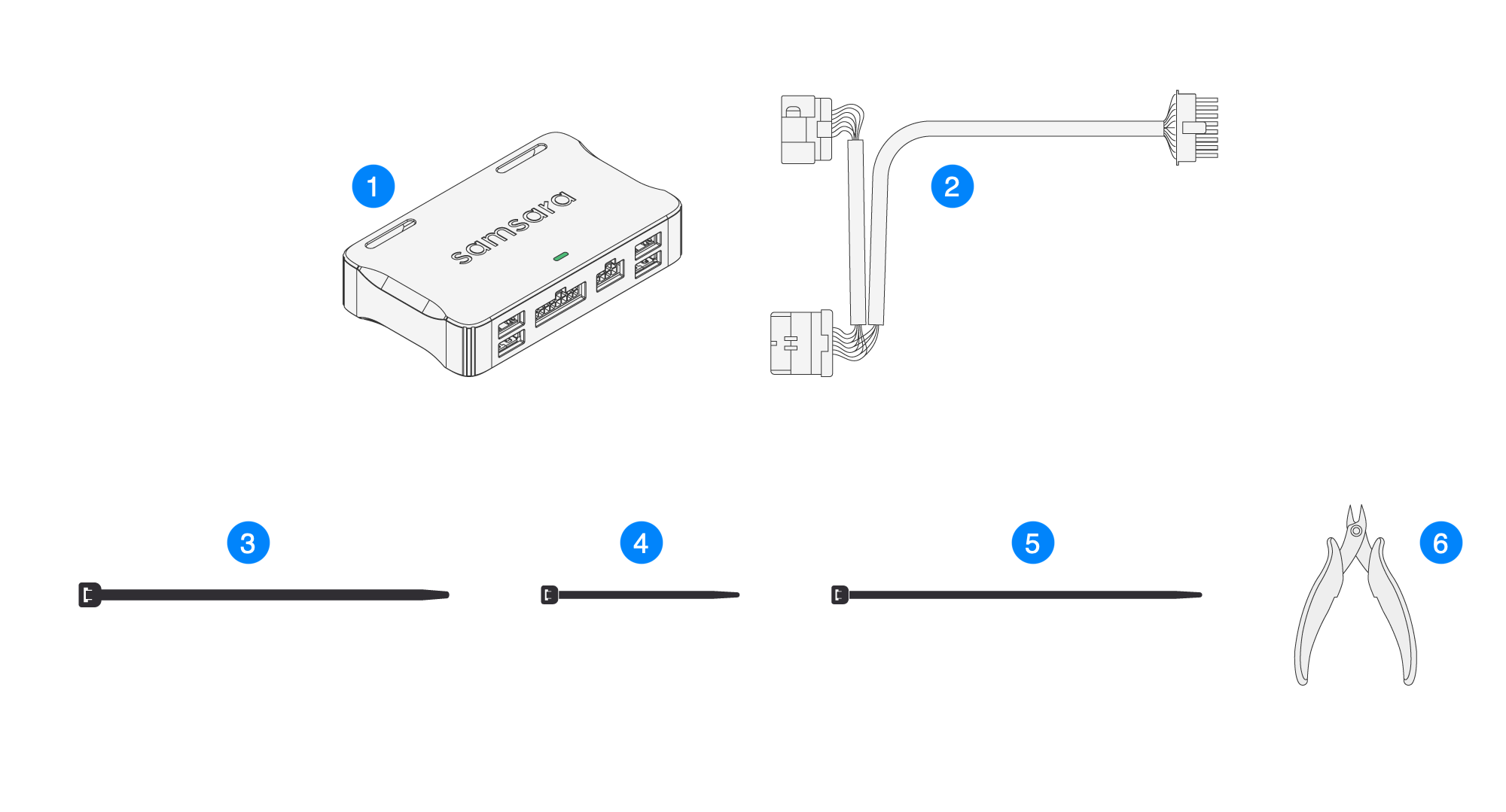 1
samsara
2
3
4
5
6