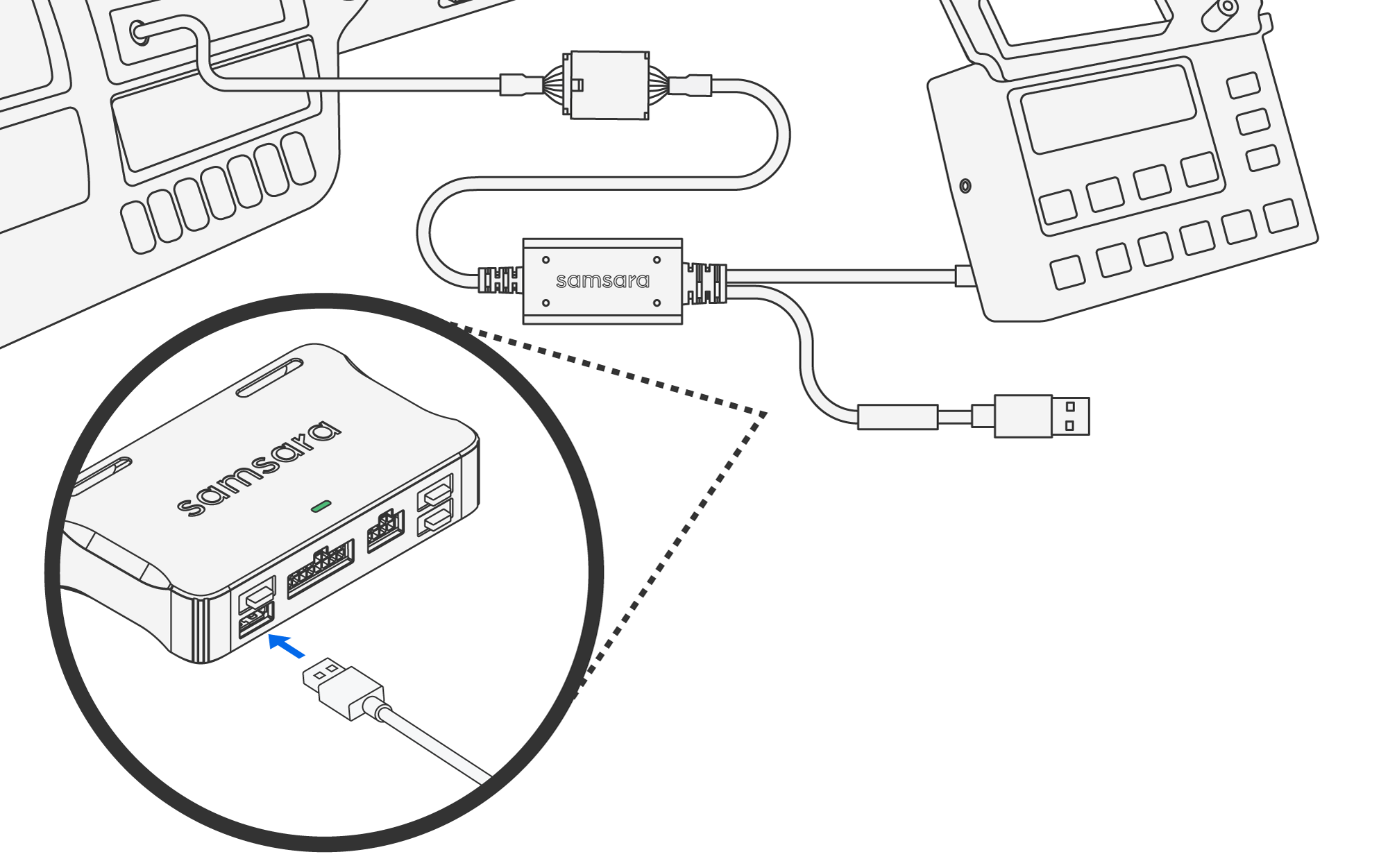 samsara

samsara