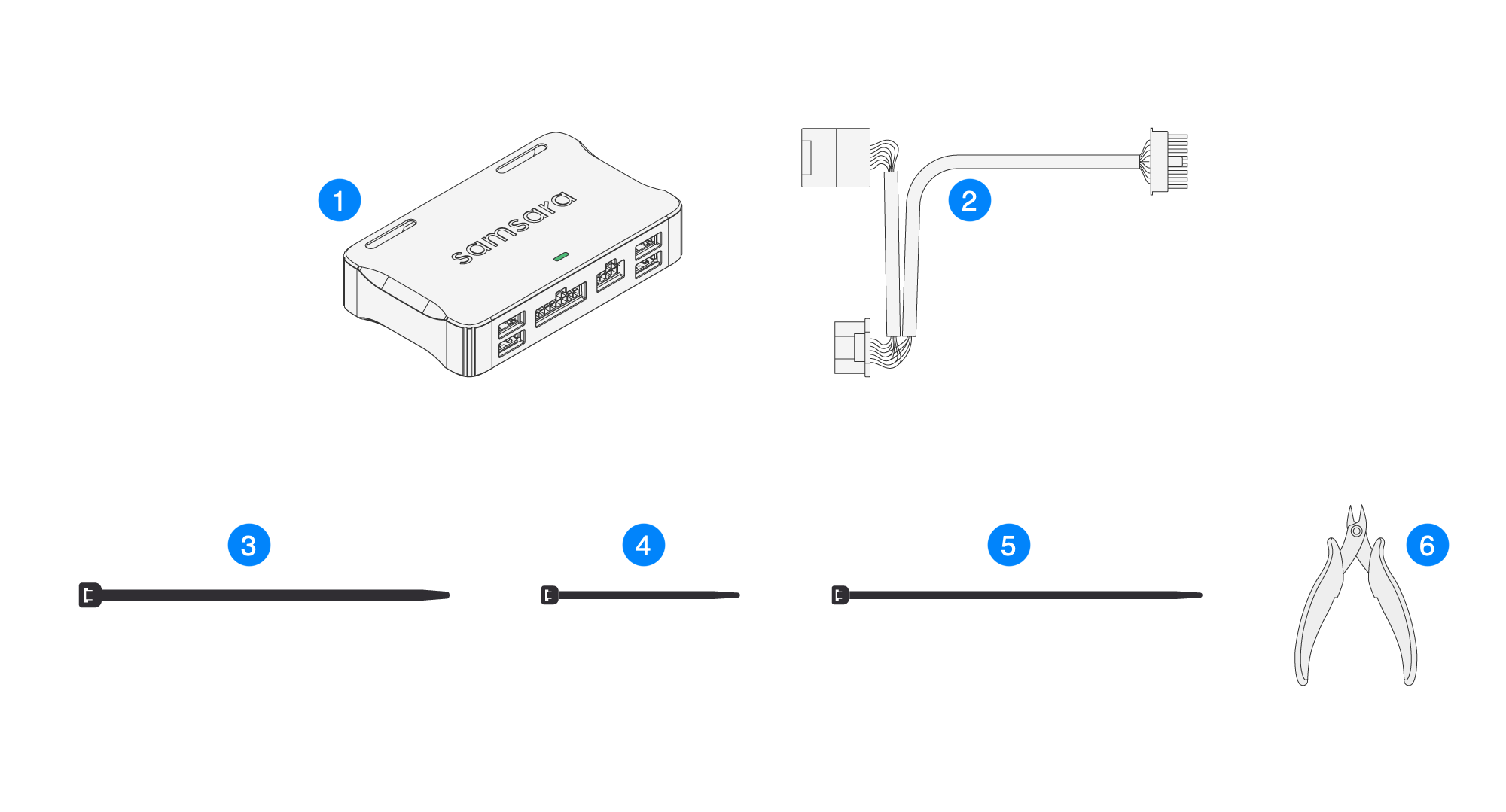 1
samsara
2
3
4
5
6