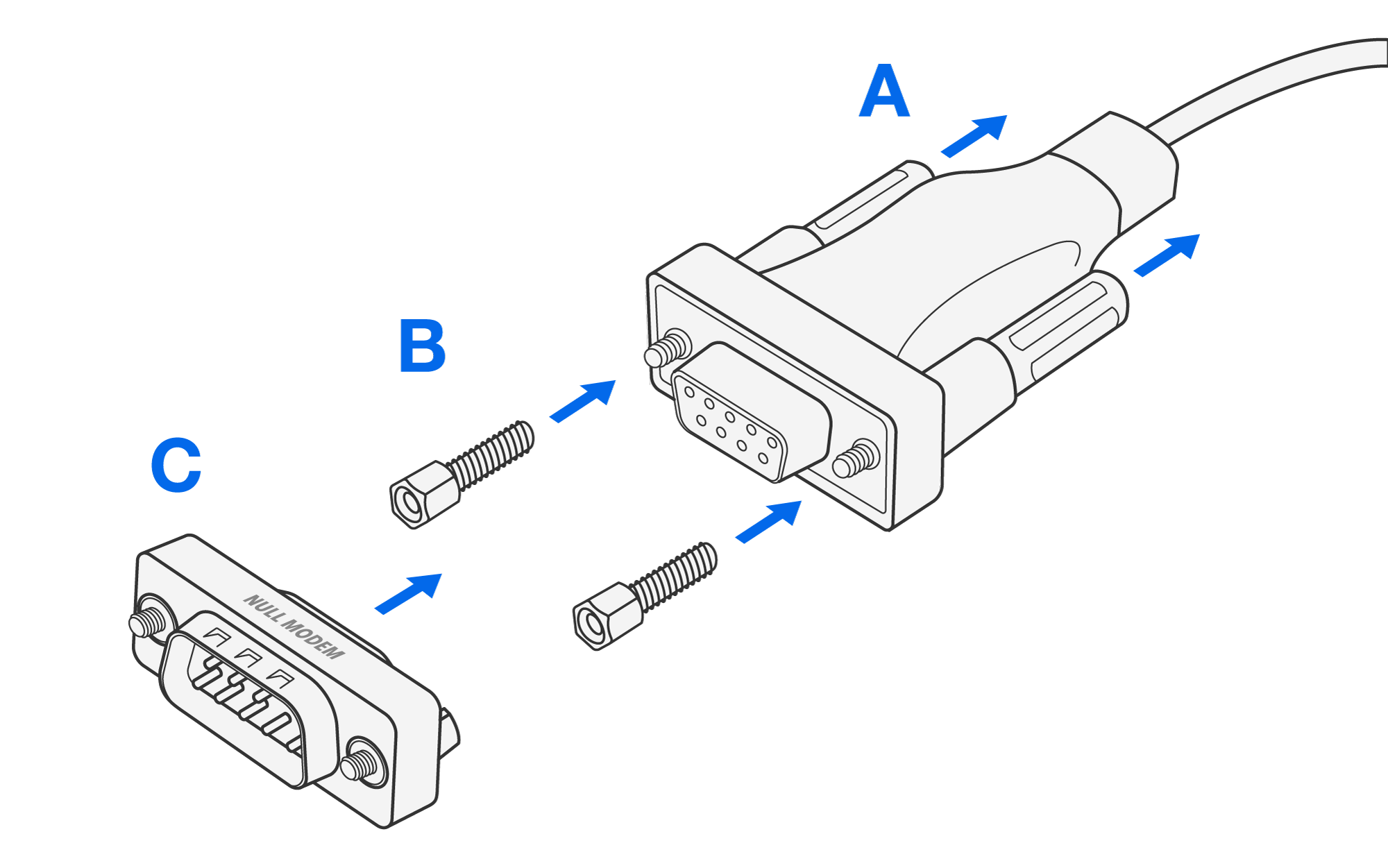 A

B

C

NULL MODEM