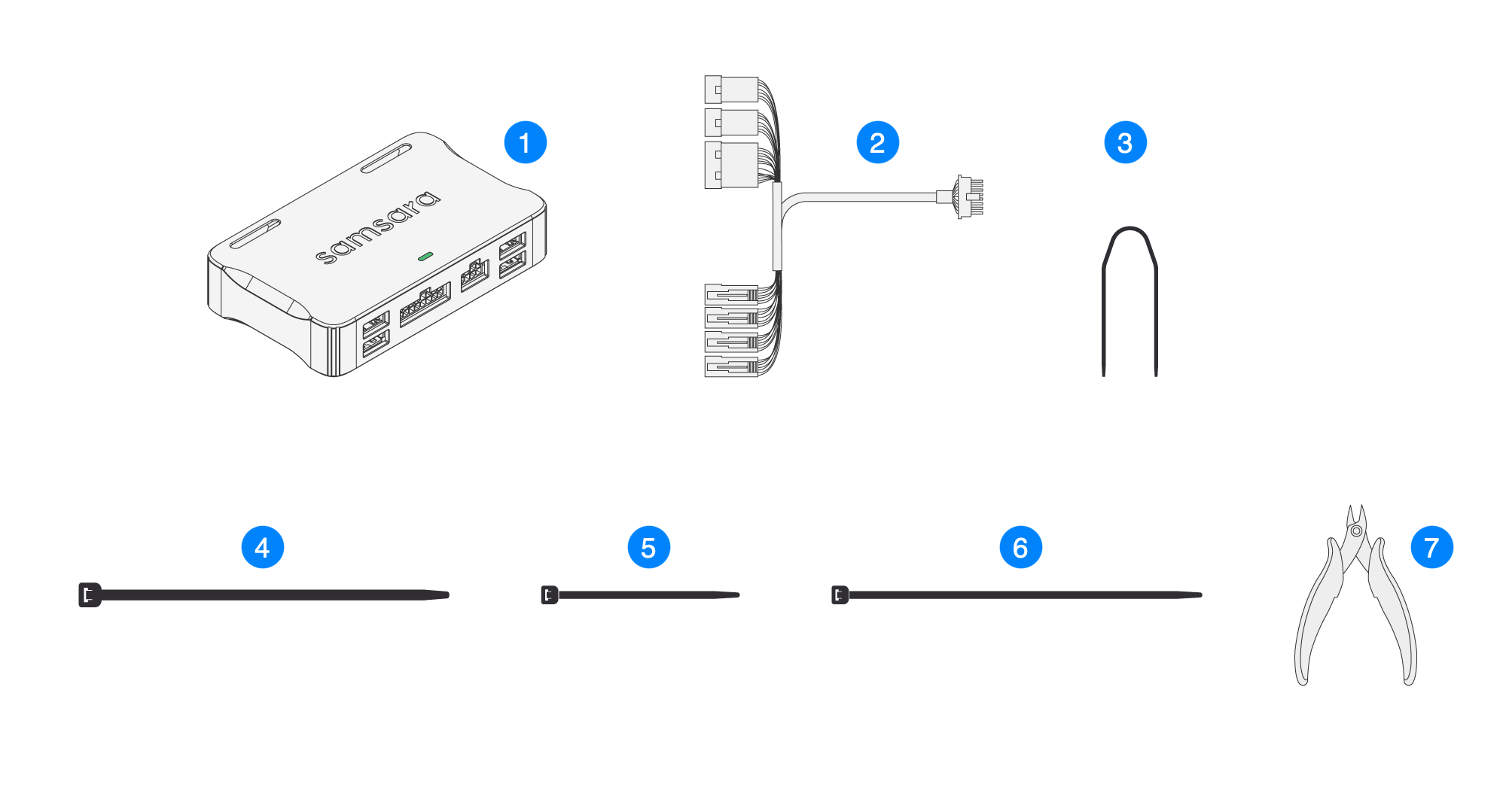 samsara
1
2
3
4
5
6
7