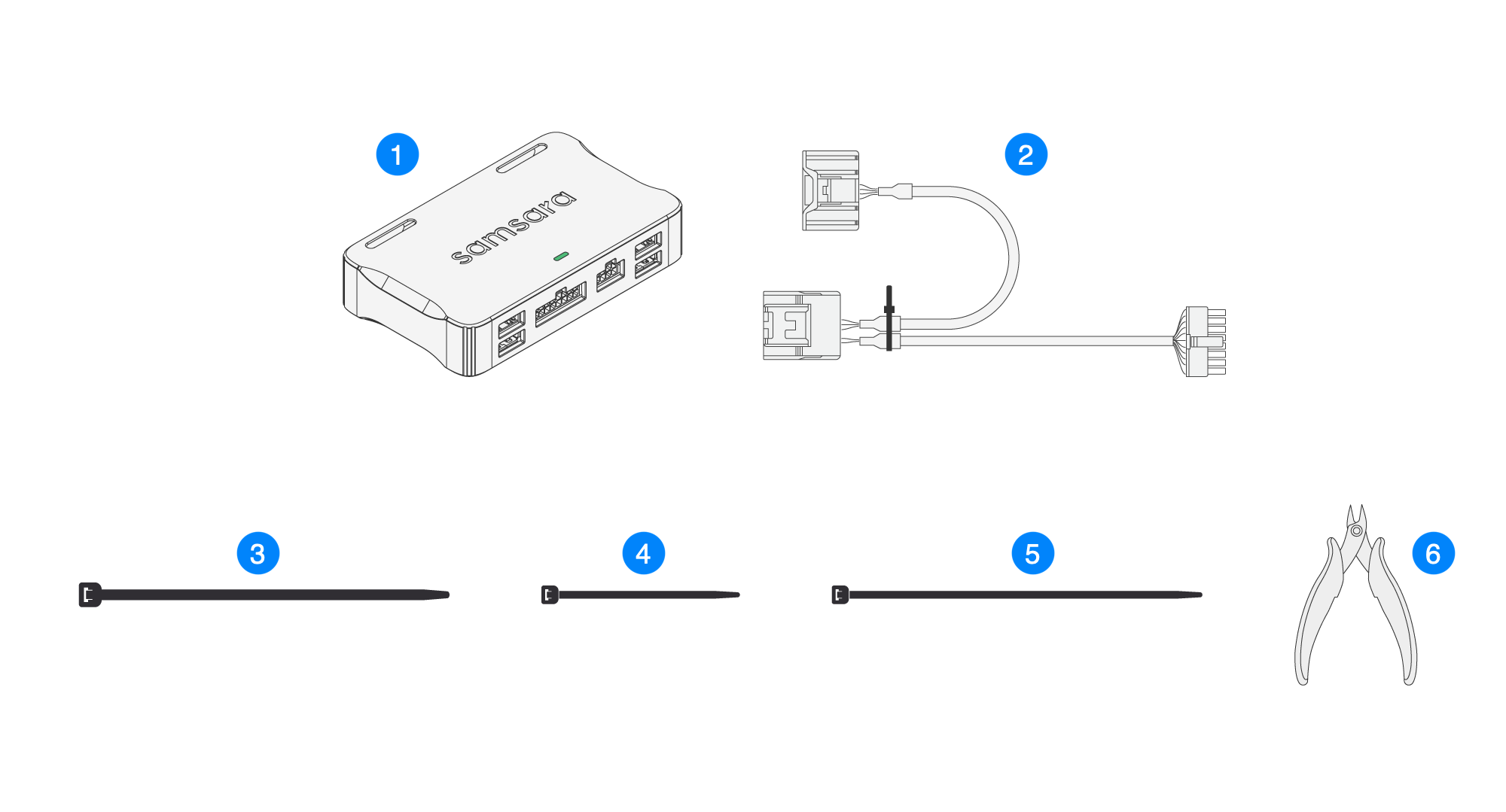 1

samsara

2

3

4

5

6