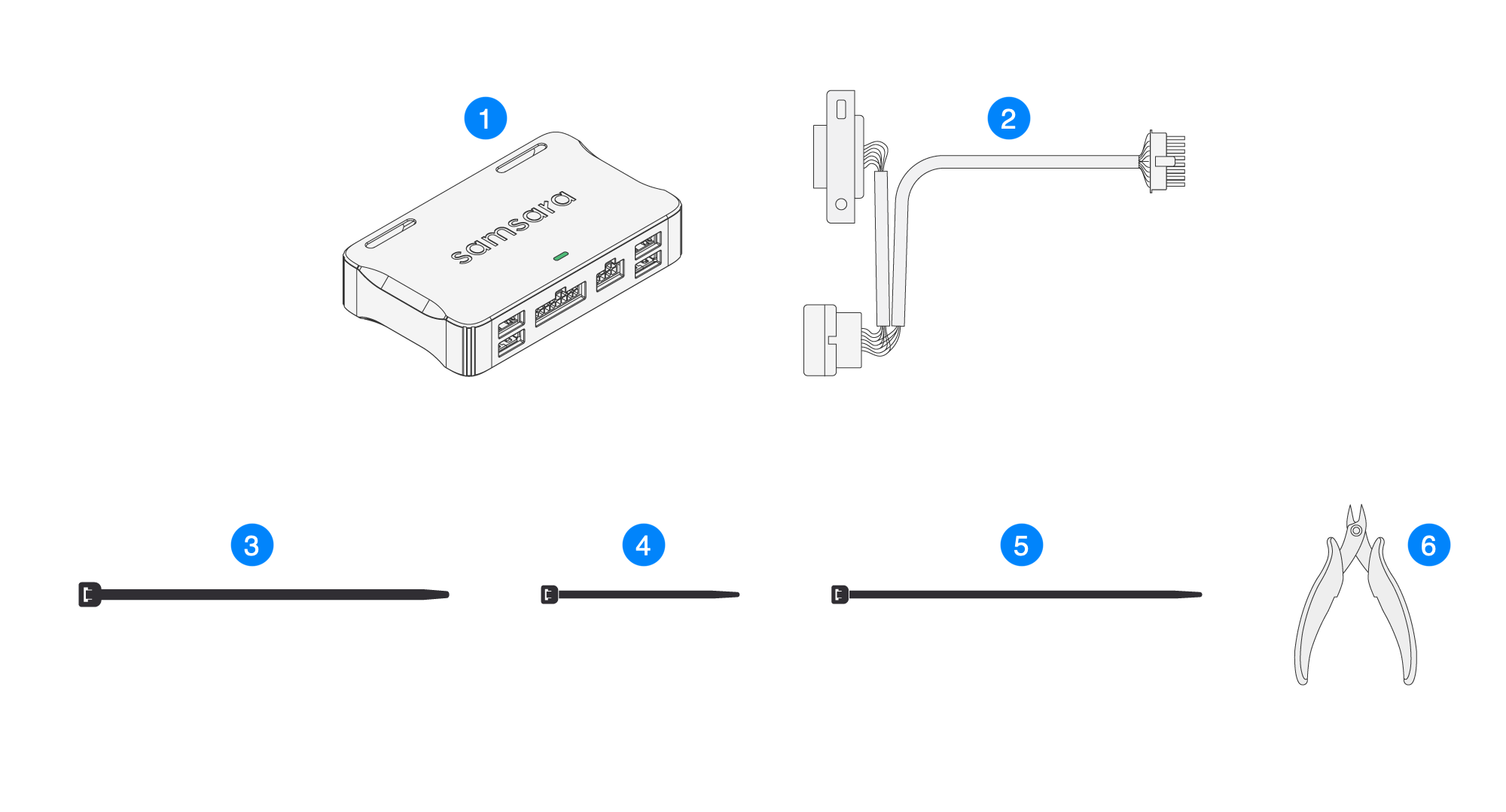 1

samsara

2

3

4

5

6