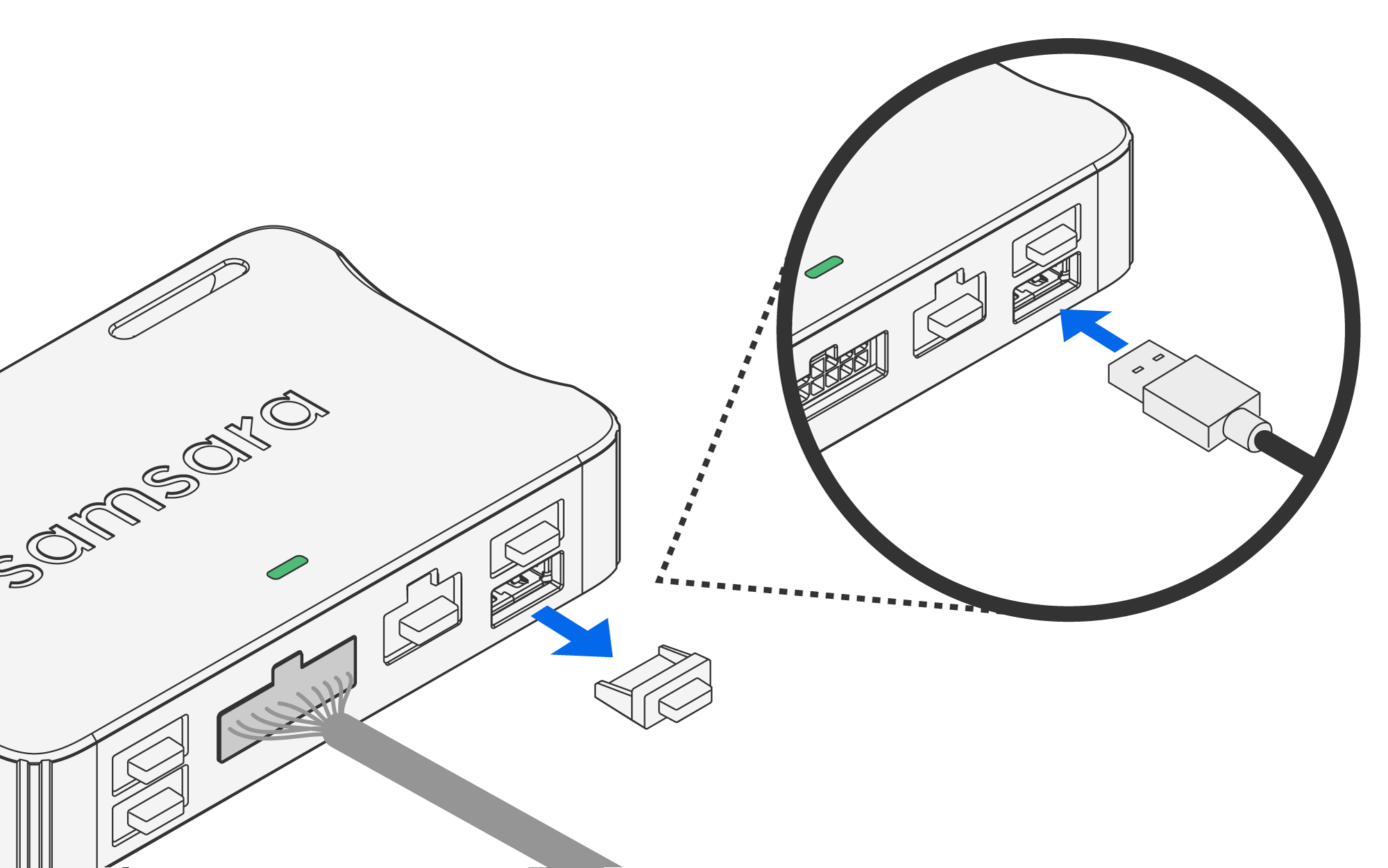 samsara