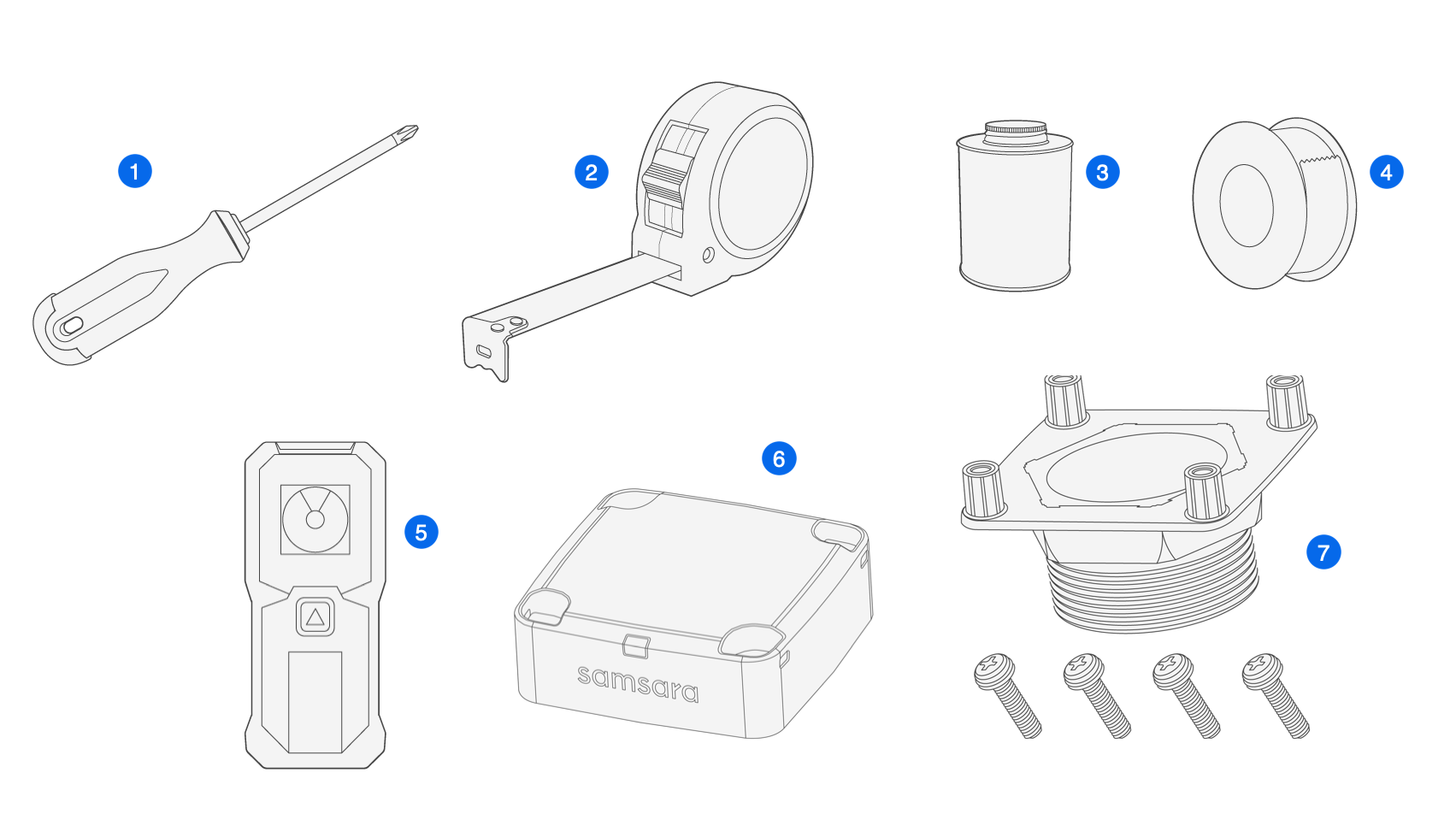 1
2
3
4
5
6
samsara
7