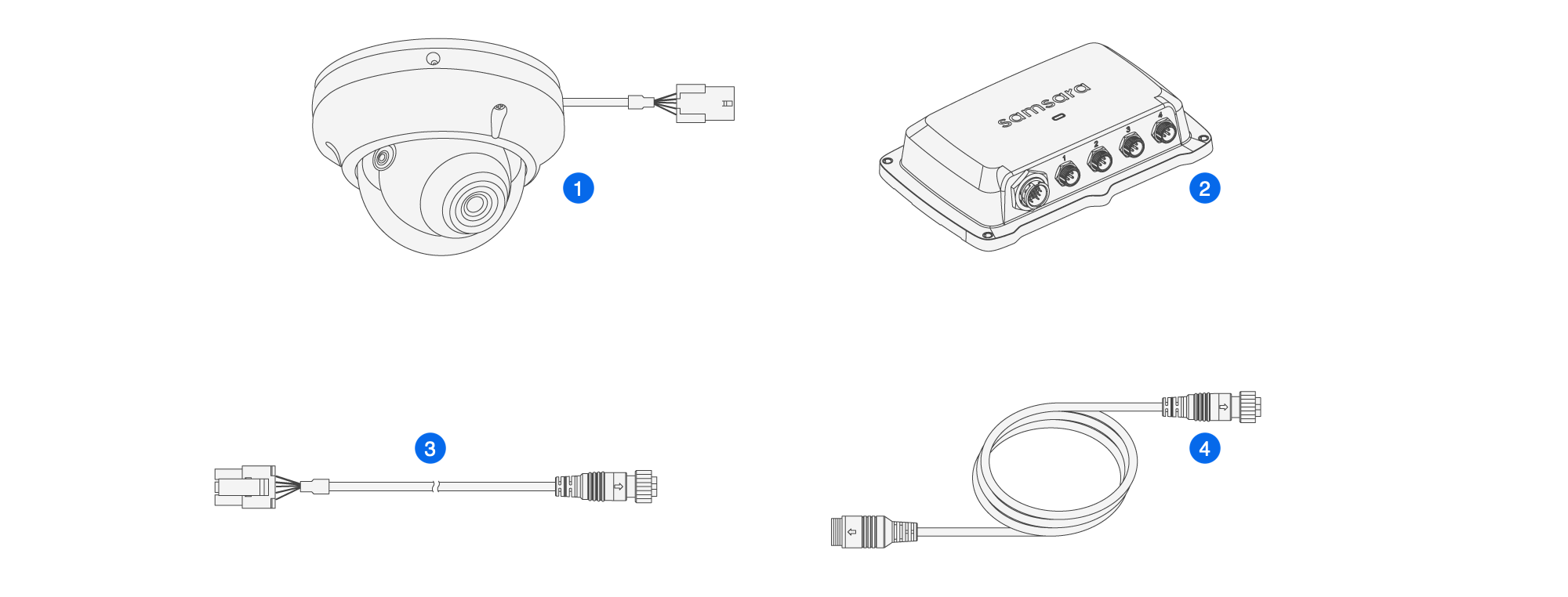 1

samsara

1 2 3 4

2

3

4