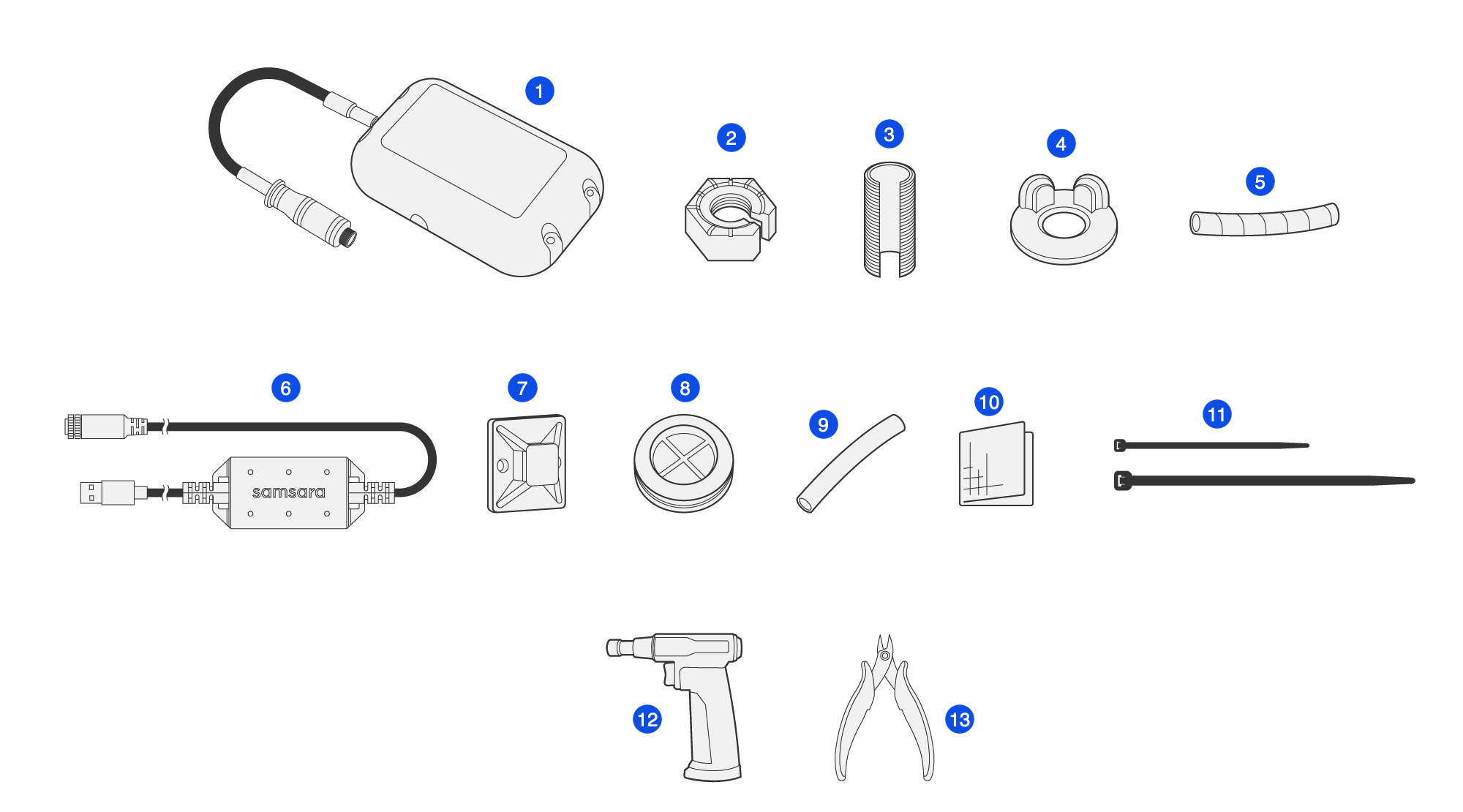 1

2

3

4

5

6

samsara

7

8

9

10

11

12

13