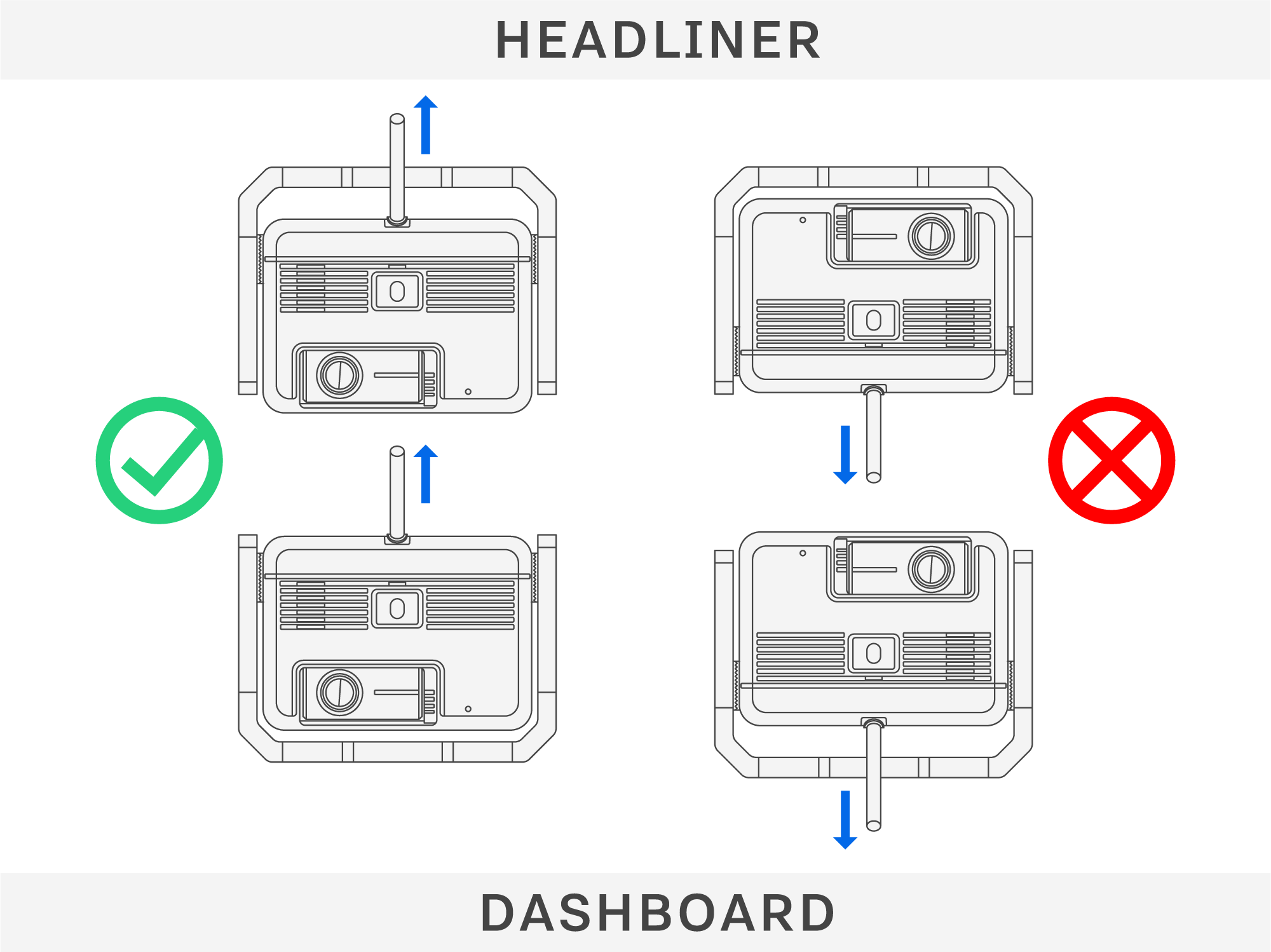 HEADLINER

DASHBOARD