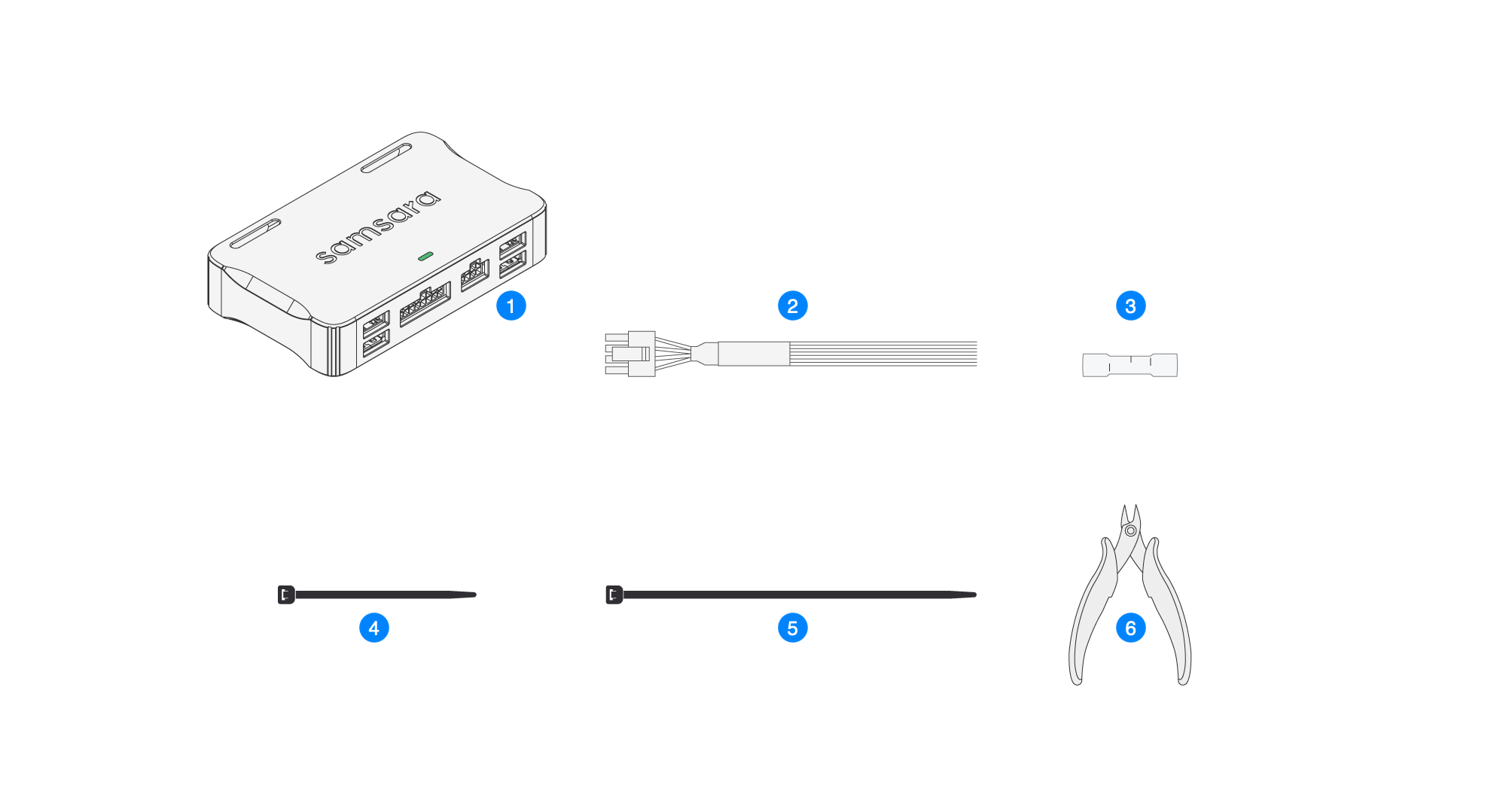 samsara
1
2
3
4
5
6