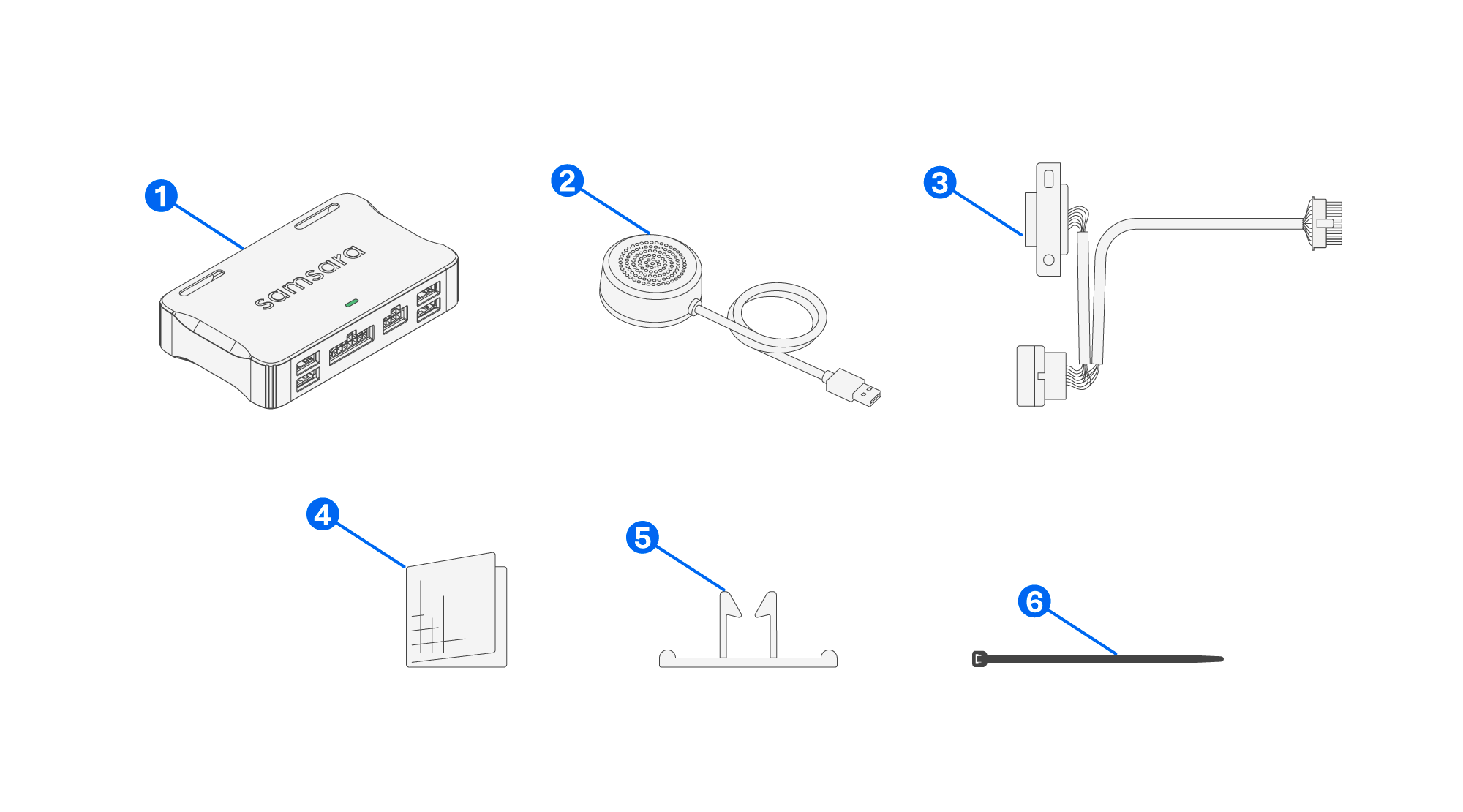 1
samsara
2
3
4
5
6