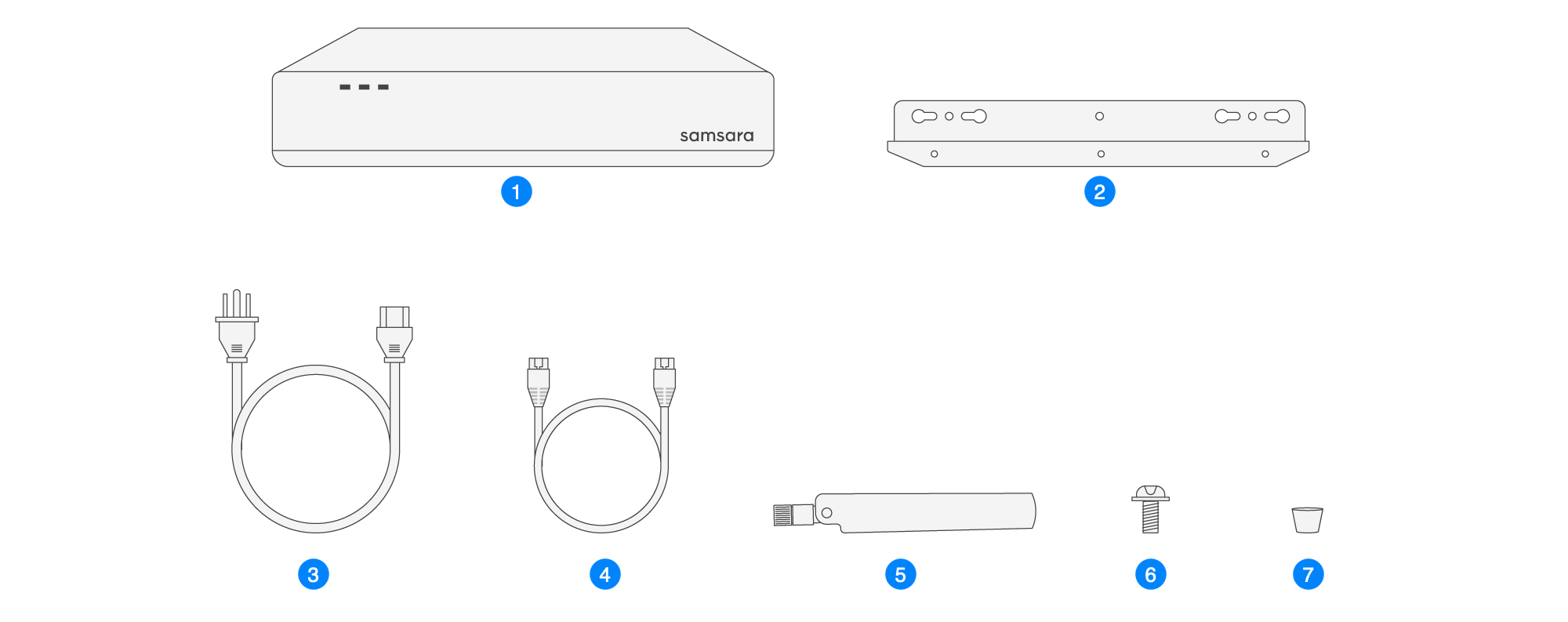 samsara

1

2

3

4

5

6

7