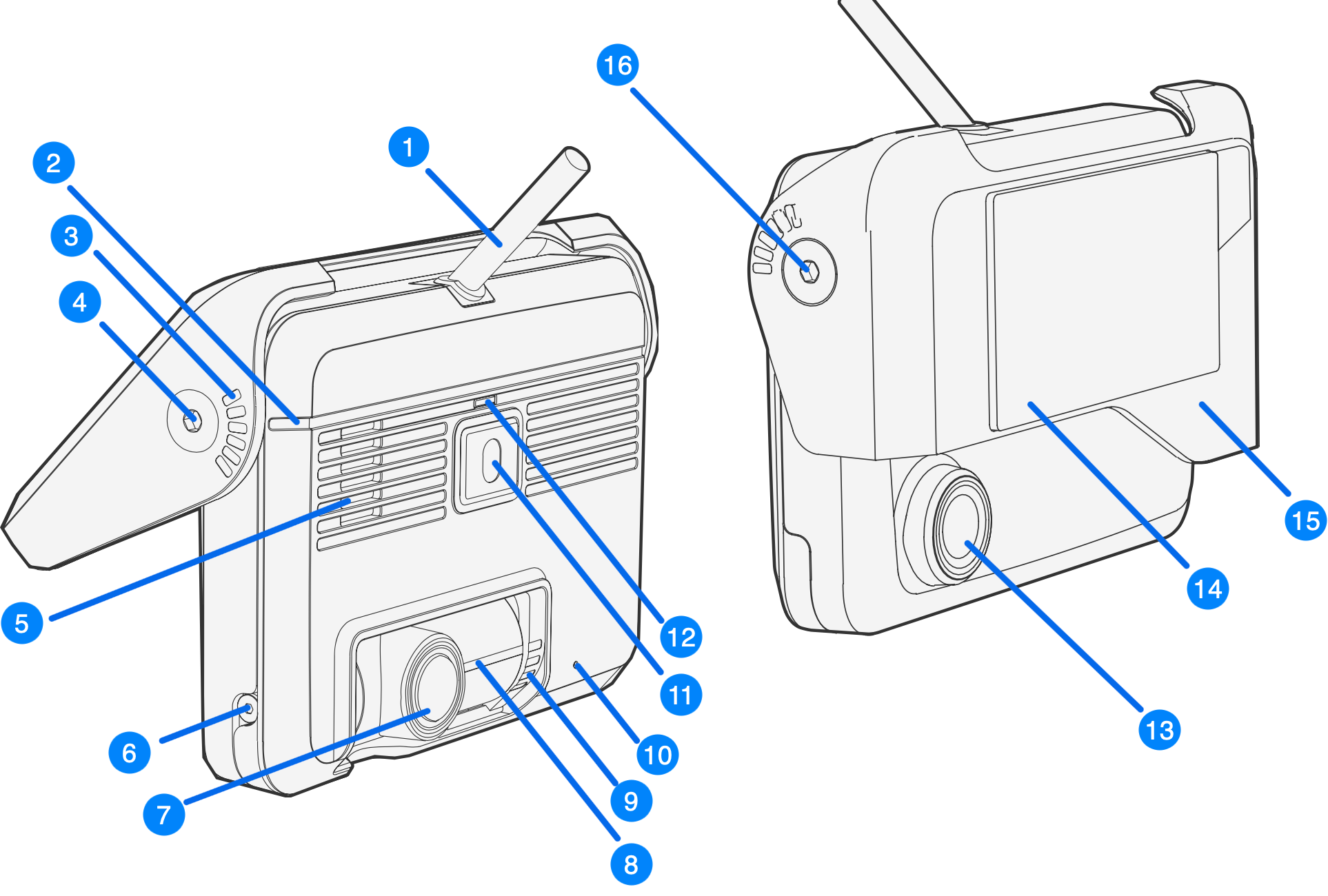 16
1
2
3
4
5
6
7
8
9
10
11
12
13
14
15